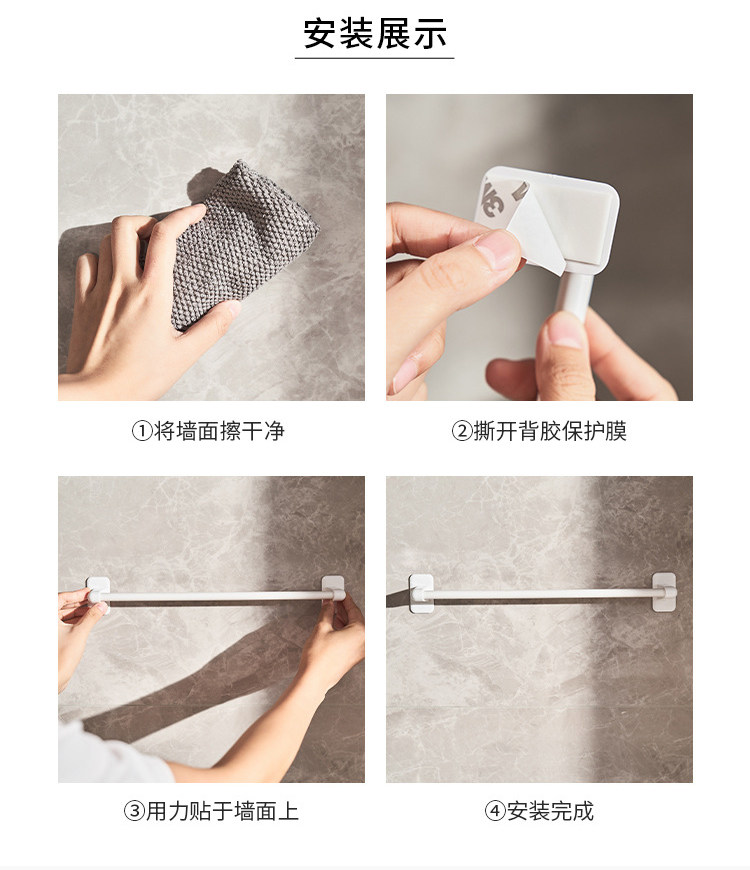 安装展示

①将墙面擦干净

②撕开背胶保护膜

③用力贴于墙面上

④安装完成