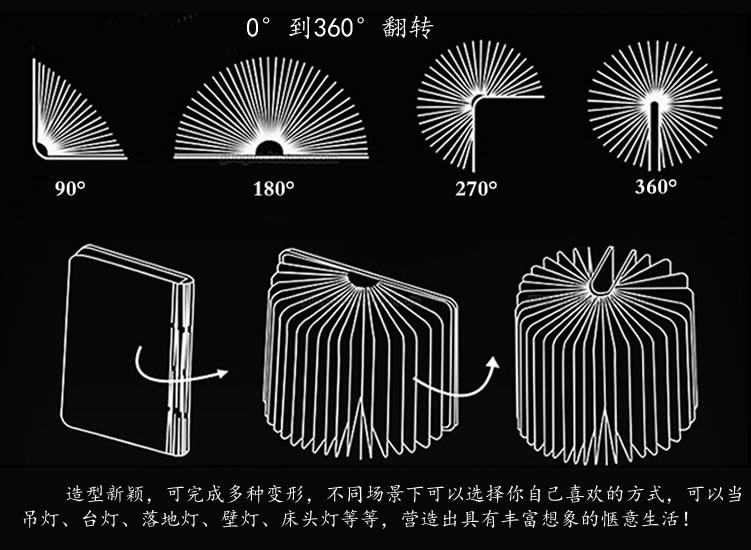 0° 到360° 翻转

90°

180°

270°

360°

造型新颖，可完成多种变形，不同场景下可以选择你自己喜欢的方式，可以当吊灯、台灯、落地灯、壁灯、床头灯等等，营造出具有丰富想象的惬意生活！