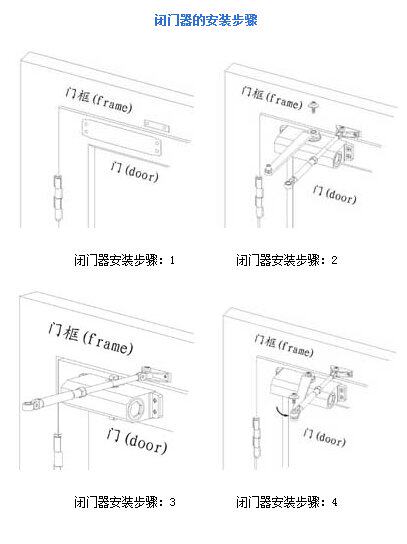 闭门器的安装步骤

门框(frame)

门(door)

闭门器安装步骤：1

门框(frame)

门(door)

闭门器安装步骤：2

门框(frame)

门(door)

闭门器安装步骤：3

门框(frame)

门(door)

闭门器安装步骤：4