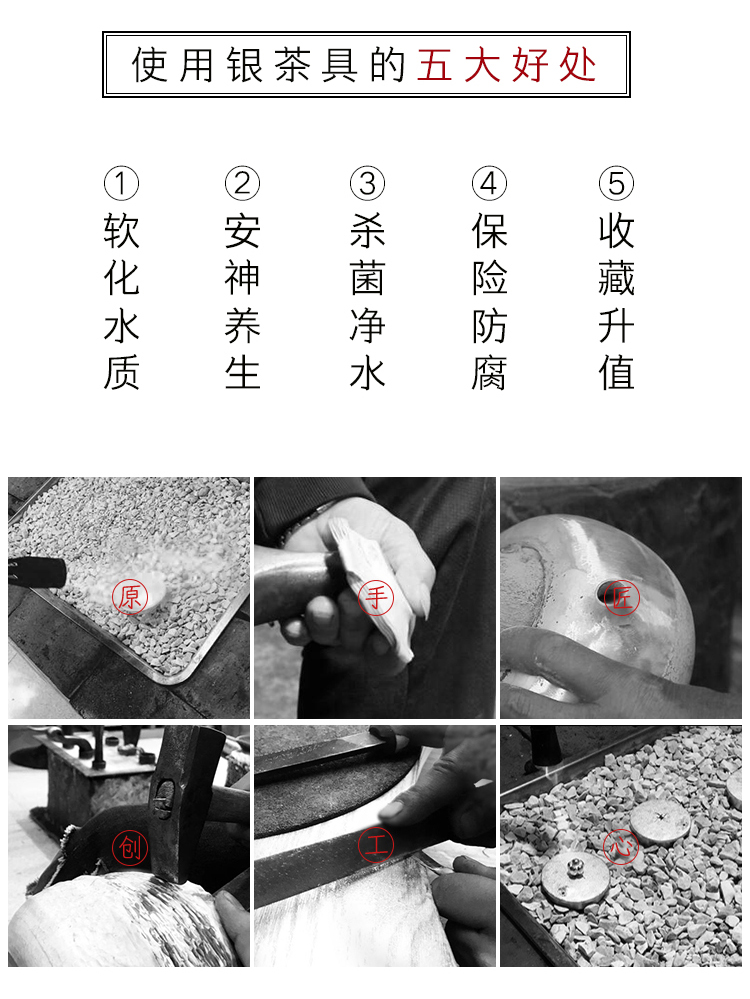 使用银茶具的五大好处

①
软化水质

②
安神养生

③
杀菌净水

④
保险防腐

⑤
收藏升值

原

手

匠

创

工

心