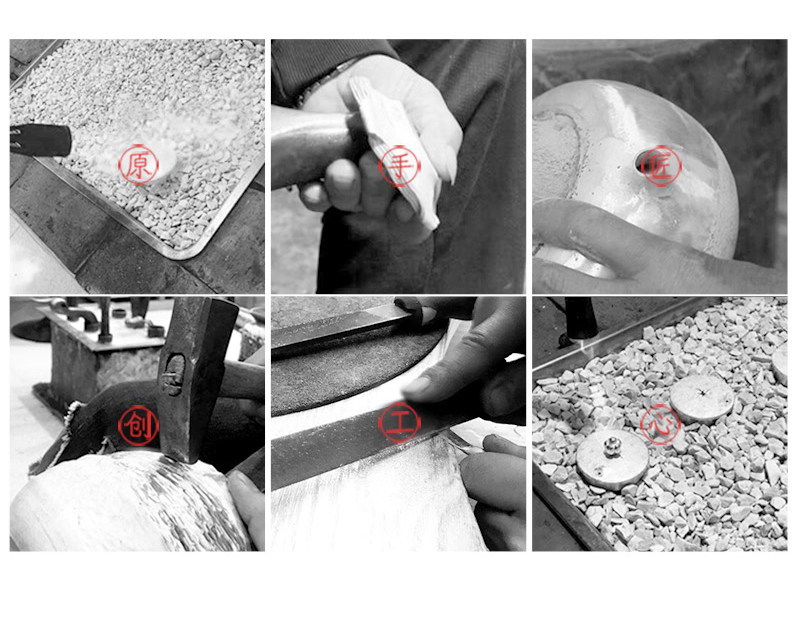 原 手 匠
创 工 心