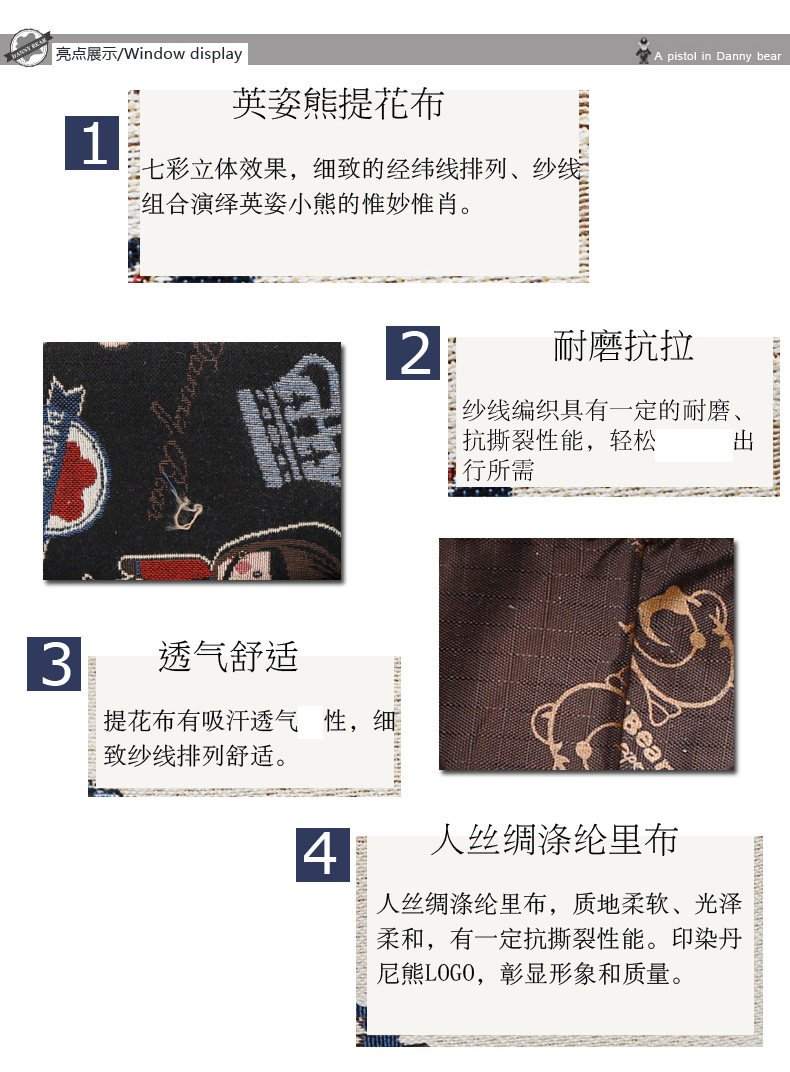 DANNY BEAR

亮点展示/Window display

A pistol in Danny bear

1

英姿熊提花布

七彩立体效果，细致的经纬线排列、纱线组合演绎英姿小熊的惟妙惟肖。

2

耐磨抗拉

纱线编织具有一定的耐磨、抗撕裂性能，轻松　出行所需

3

透气舒适

提花布有吸汗透气　性，细致纱线排列舒适。

Bear

4

人丝绸涤纶里布

人丝绸涤纶里布，质地柔软、光泽柔和，有一定抗撕裂性能。印染丹尼熊LOGO，彰显形象和质量。