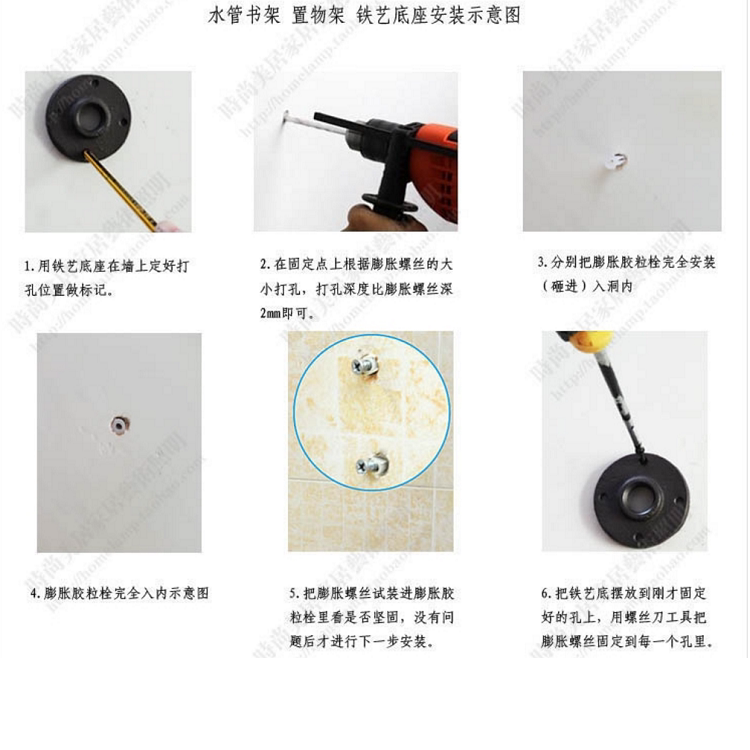 水管书架 置物架 铁艺底座安装示意图

1. 用铁艺底座在墙上定好打孔位置做标记。

2. 在固定点上根据膨胀螺丝的大小打孔，打孔深度比膨胀螺丝深2mm即可。

3. 分别把膨胀胶粒栓完全安装（砸进）入洞内

4. 膨胀胶粒栓完全入内示意图

5. 把膨胀螺丝试装进膨胀胶粒栓里看是否坚固，没有问题后才进行下一步安装。

6. 把铁艺底摆放到刚才固定好的孔上，用螺丝刀工具把膨胀螺丝固定到每一个孔里。

時尚美居家居藝術照明 http://homelamp.taobao.com