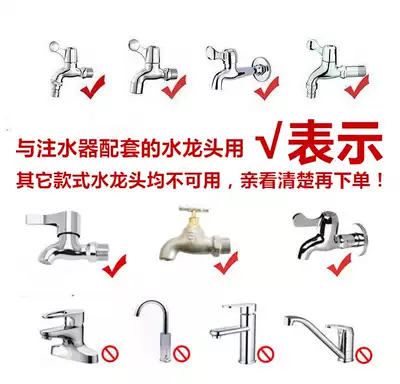 与注水器配套的水龙头用 √表示
其它款式水龙头均不可用，亲看清楚再下单！