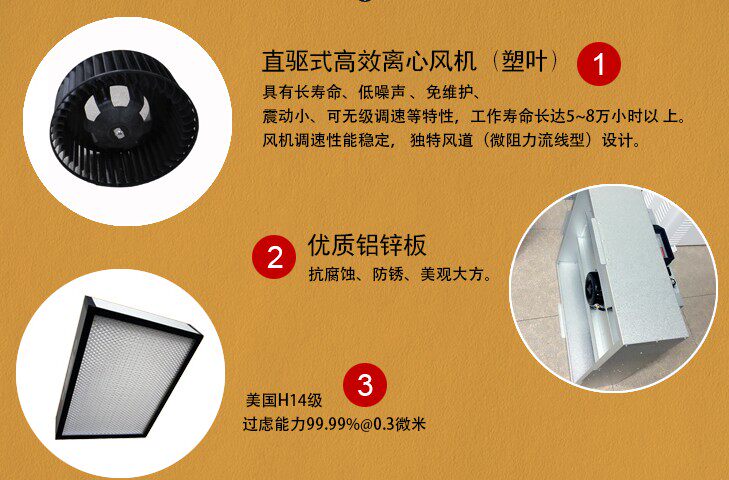 直驱式高效离心风机（塑叶）
1
具有长寿命、低噪声 、免维护、
震动小、可无级调速等特性，工作寿命长达5~8万小时以 上。
风机调速性能稳定， 独特风道（微阻力流线型）设计。

2
优质铝锌板
抗腐蚀、防锈、美观大方。

3
美国H14级
过虑能力99.99%@0.3微米