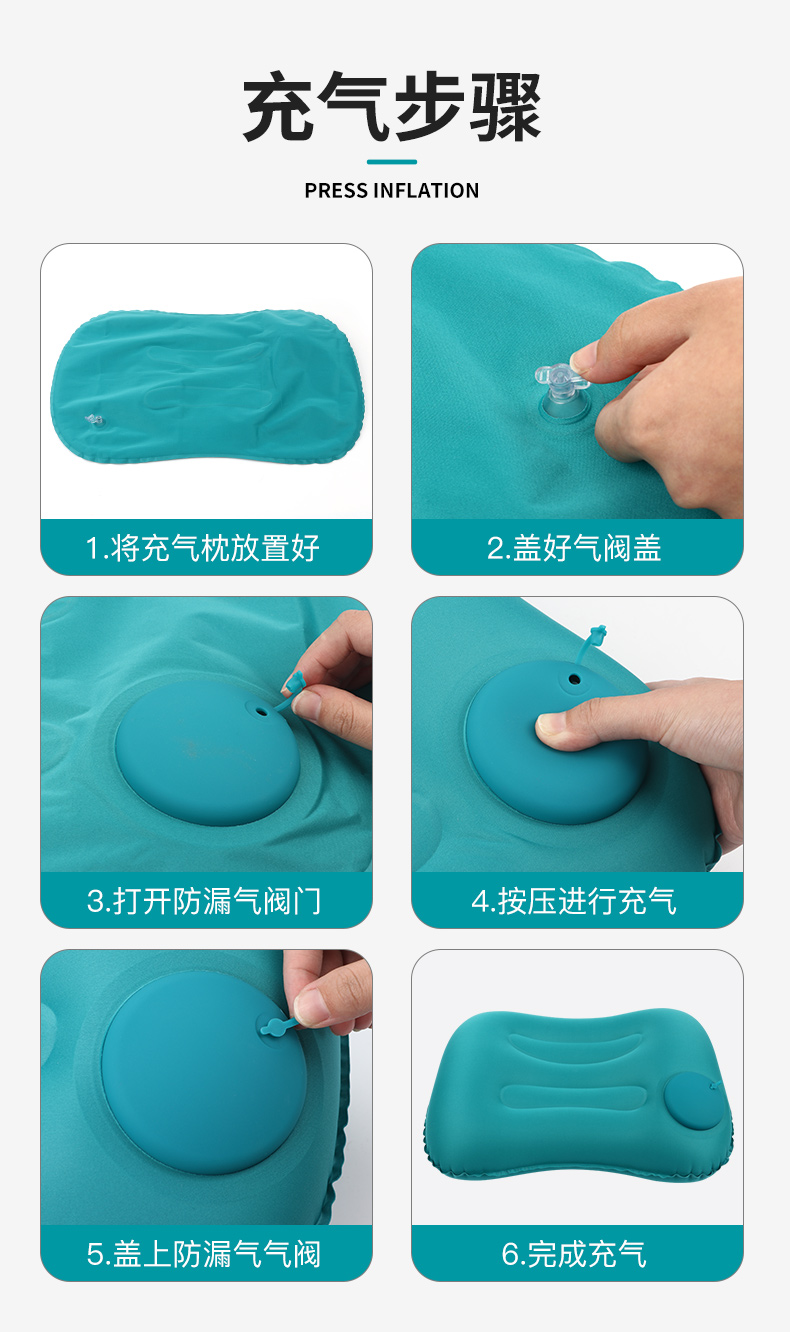 充气步骤

PRESS INFLATION

1.将充气枕放置好

2.盖好气阀盖

3.打开防漏气阀门

4.按压进行充气

5.盖上防漏气气阀

6.完成充气