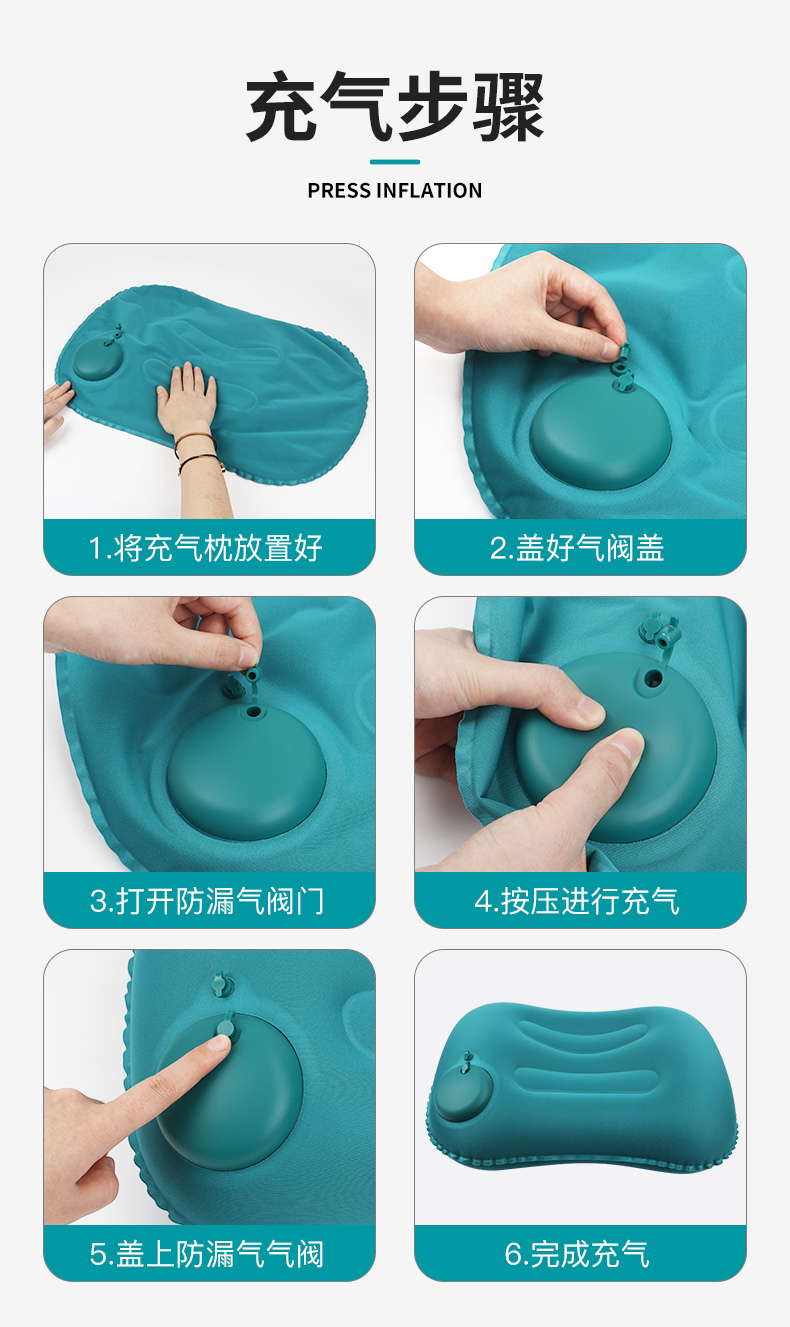 充气步骤

PRESS INFLATION

1.将充气枕放置好

2.盖好气阀盖

3.打开防漏气阀门

4.按压进行充气

5.盖上防漏气气阀

6.完成充气