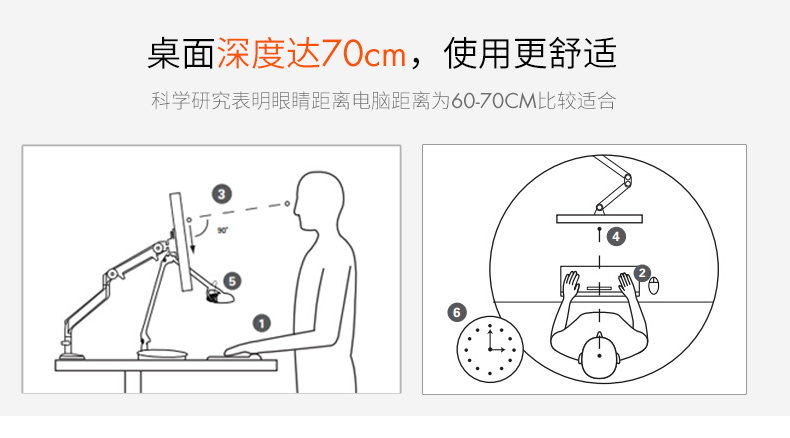 桌面深度达70cm，使用更舒适

科学研究表明眼睛距离电脑距离为60-70CM比较适合

3

90°

5

1

4

2

6