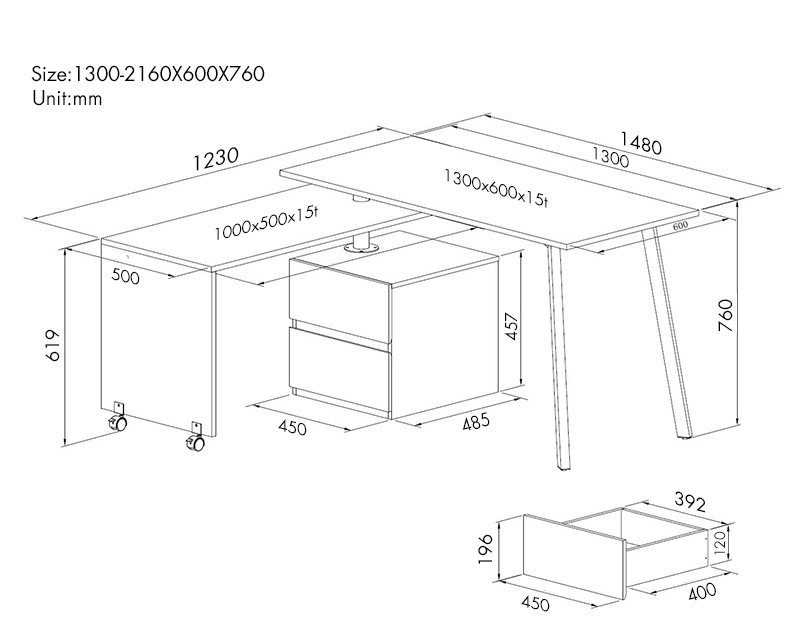 Size:1300-2160X600X760
Unit:mm

1230
1480
1300
1300x600x15t
1000x500x15t
600
500
619
457
760
450
485
392
196
120
450
400