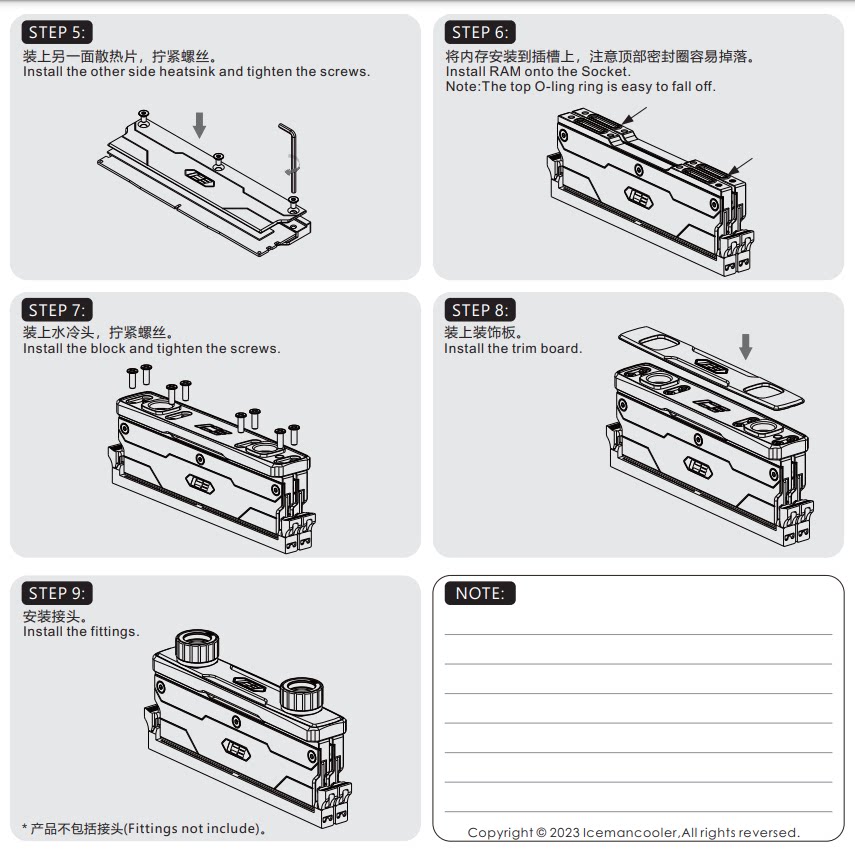 STEP 5:
装上另一面散热片，拧紧螺丝。
Install the other side heatsink and tighten the screws.

STEP 6:
将内存安装到插槽上，注意顶部密封圈容易掉落。
Install RAM onto the Socket.
Note:The top O-ling ring is easy to fall off.

STEP 7:
装上水冷头，拧紧螺丝。
Install the block and tighten the screws.

STEP 8:
装上装饰板。
Install the trim board.

STEP 9:
安装接头。
Install the fittings.

* 产品不包括接头(Fittings not include)。

NOTE:

Copyright © 2023 Icemancooler,All rights reversed.