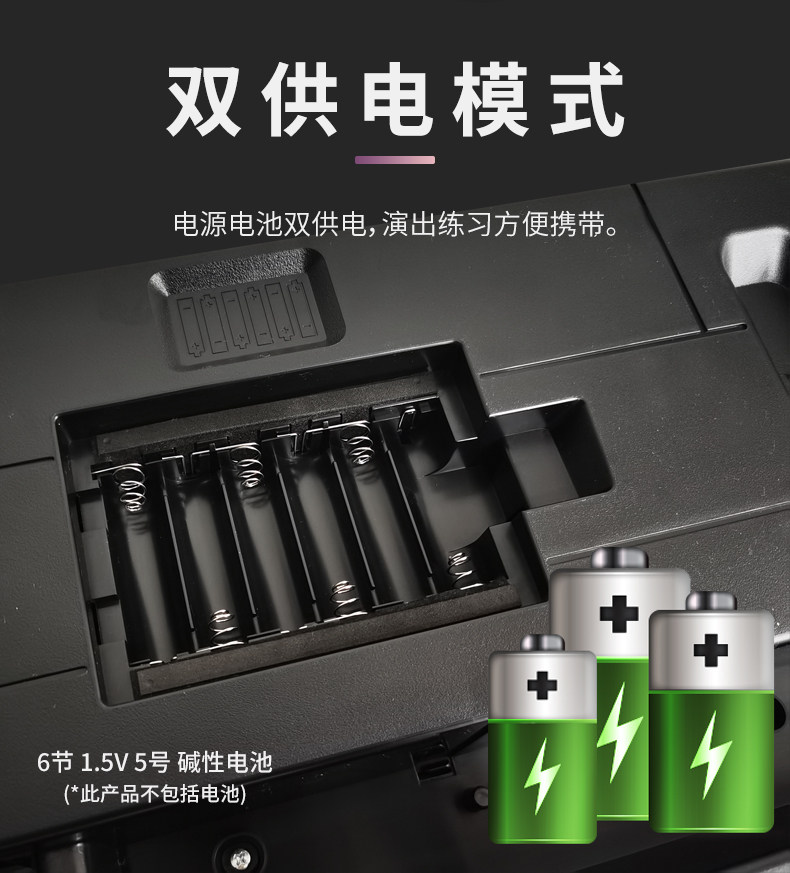 双供电模式

电源电池双供电，演出练习方便携带。

6节 1.5V 5号 碱性电池
(*此产品不包括电池)