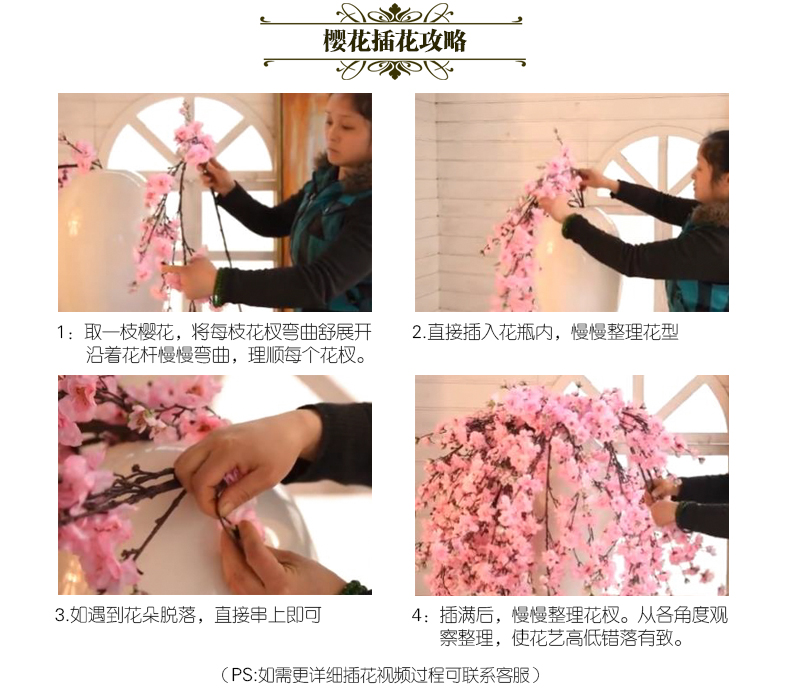 樱花插花攻略

1：取一枝樱花，将每枝花杈弯曲舒展开沿着花杆慢慢弯曲，理顺每个花杈。

2.直接插入花瓶内，慢慢整理花型

3.如遇到花朵脱落，直接串上即可

4：插满后，慢慢整理花杈。从各角度观察整理，使花艺高低错落有致。

（PS:如需更详细插花视频过程可联系客服）