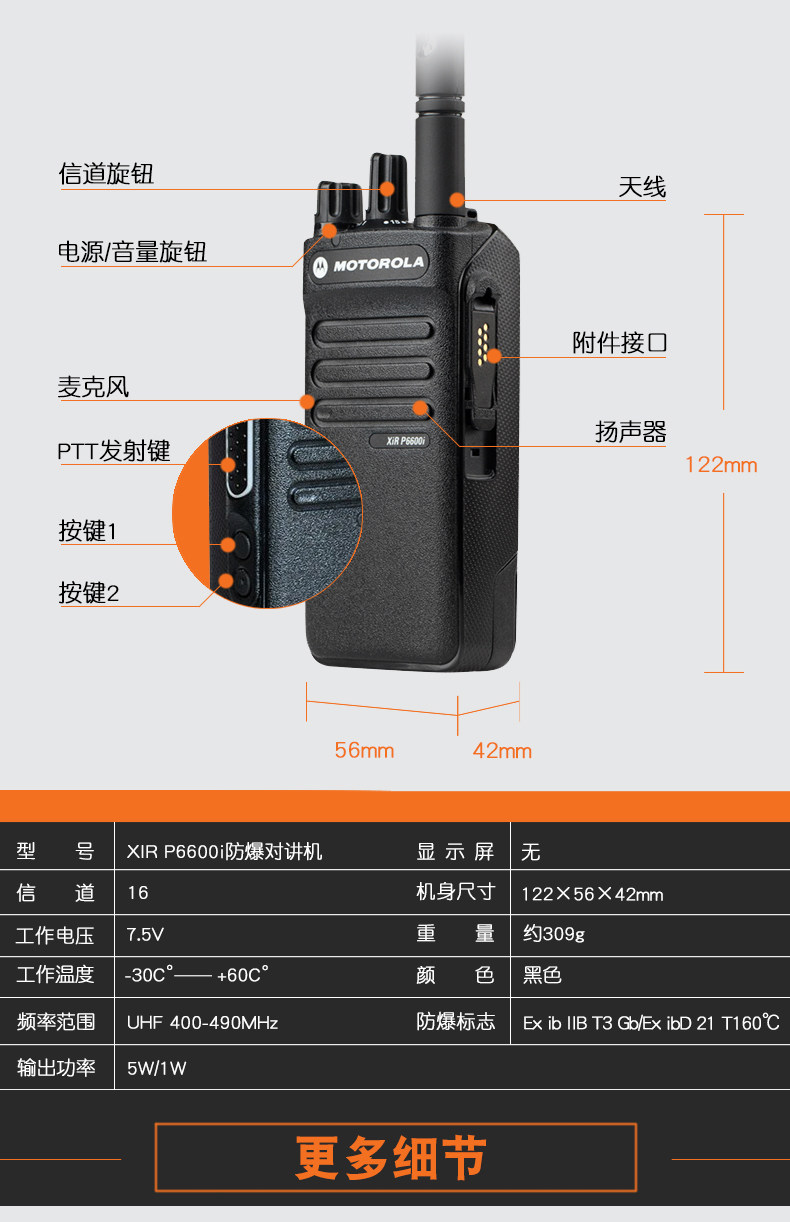 信道旋钮

电源/音量旋钮

麦克风

PTT发射键

按键1

按键2

天线

附件接口

扬声器

MOTOROLA

XiR P6600i

122mm

56mm

42mm

| 型号 | XIR P6600i防爆对讲机 | 显示屏 | 无 |
|---|---|---|---|
| 信道 | 16 | 机身尺寸 | 122×56×42mm |
| 工作电压 | 7.5V | 重量 | 约309g |
| 工作温度 | -30C°—— +60C° | 颜色 | 黑色 |
| 频率范围 | UHF 400-490MHz | 防爆标志 | Ex ib IIB T3 Gb/Ex ibD 21 T160℃ |
| 输出功率 | 5W/1W | | |

更多细节