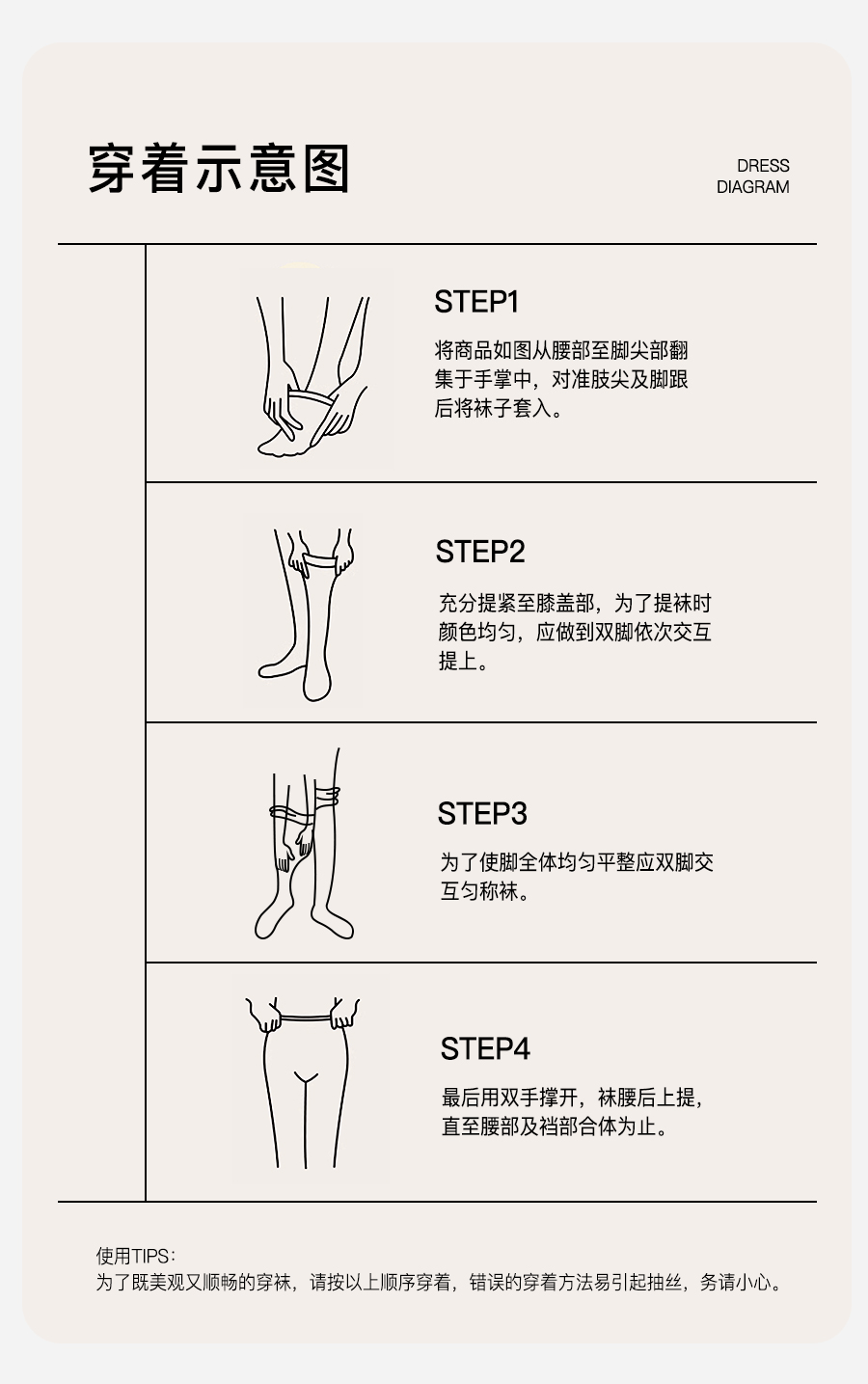 穿着示意图

DRESS DIAGRAM

STEP1

将商品如图从腰部至脚尖部翻集于手掌中，对准肢尖及脚跟后将袜子套入。

STEP2

充分提紧至膝盖部，为了提袜时颜色均匀，应做到双脚依次交互提上。

STEP3

为了使脚全体均匀平整应双脚交互匀称袜。

STEP4

最后用双手撑开，袜腰后上提，直至腰部及裆部合体为止。

使用TIPS：
为了既美观又顺畅的穿袜，请按以上顺序穿着，错误的穿着方法易引起抽丝，务请小心。