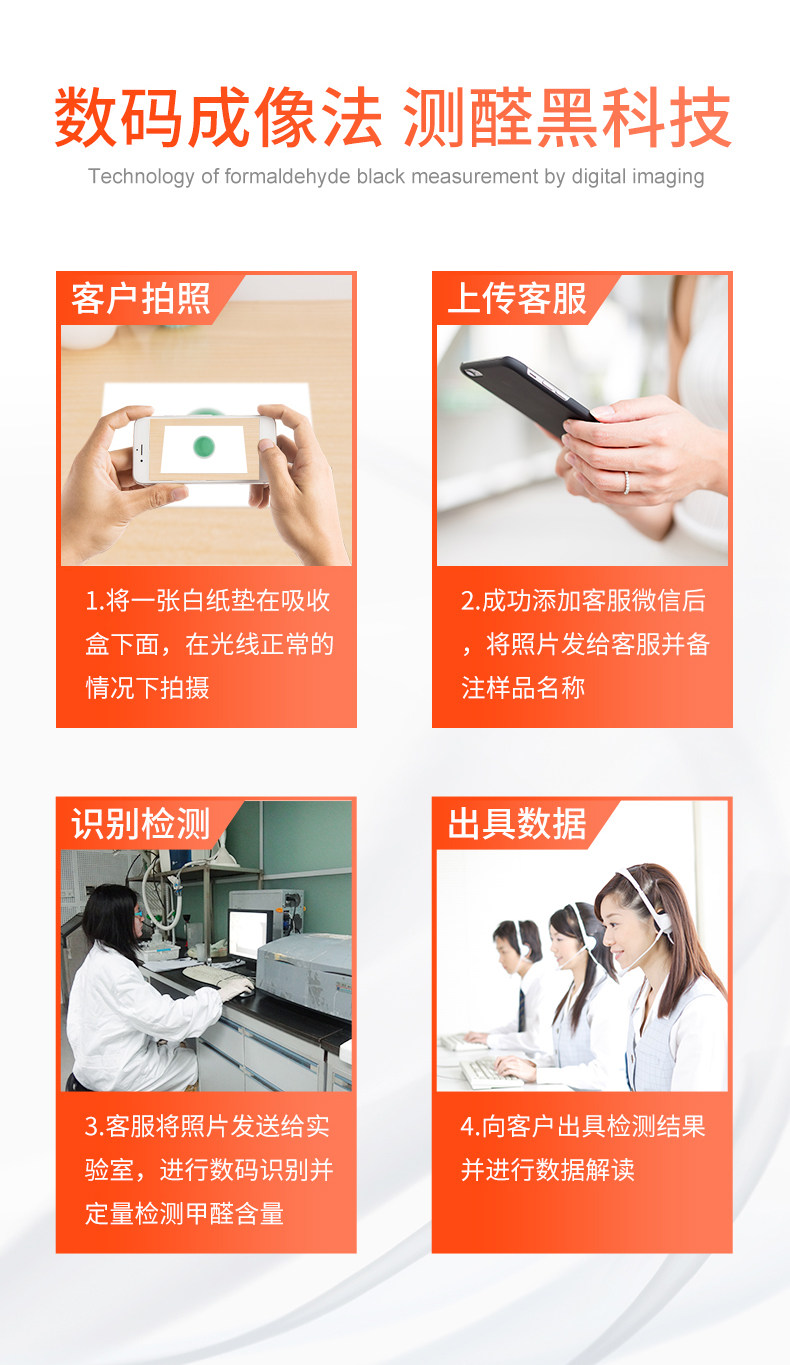 数码成像法 测醛黑科技

Technology of formaldehyde black measurement by digital imaging

客户拍照

1.将一张白纸垫在吸收盒下面，在光线正常的情况下拍摄

上传客服

2.成功添加客服微信后，将照片发给客服并备注样品名称

识别检测

3.客服将照片发送给实验室，进行数码识别并定量检测甲醛含量

出具数据

4.向客户出具检测结果并进行数据解读