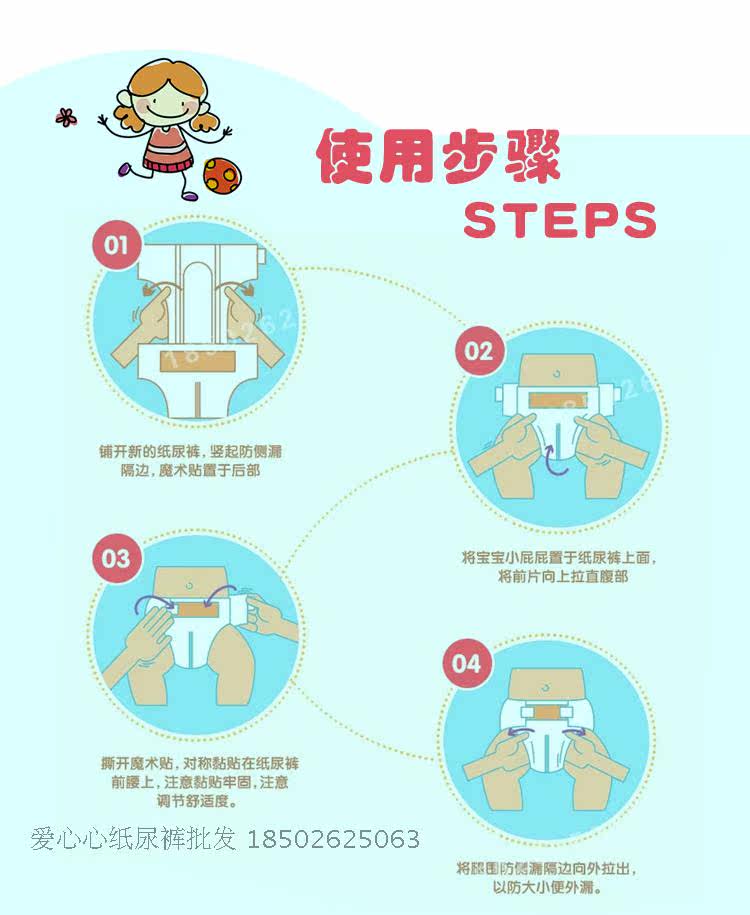 使用步骤
STEPS

01

铺开新的纸尿裤，竖起防侧漏隔边，魔术贴置于后部

02

将宝宝小屁屁置于纸尿裤上面，将前片向上拉直腹部

03

撕开魔术贴，对称黏贴在纸尿裤前腰上，注意黏贴牢固，注意调节舒适度。

04

将腿围防侧漏隔边向外拉出，以防大小便外漏。

爱心心纸尿裤批发 18502625063