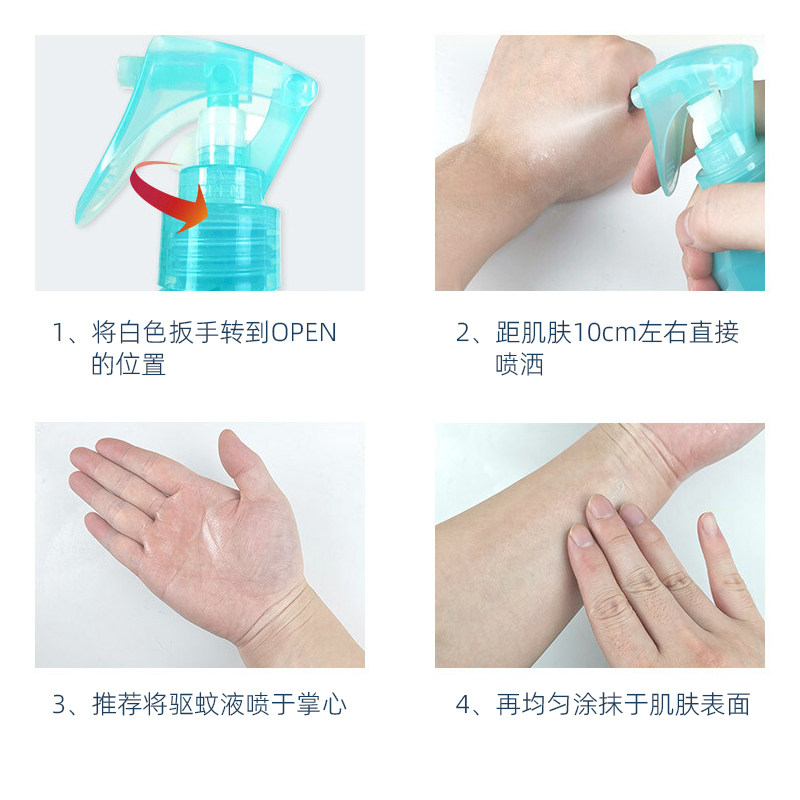 1、将白色扳手转到OPEN的位置

2、距肌肤10cm左右直接喷洒

3、推荐将驱蚊液喷于掌心

4、再均匀涂抹于肌肤表面