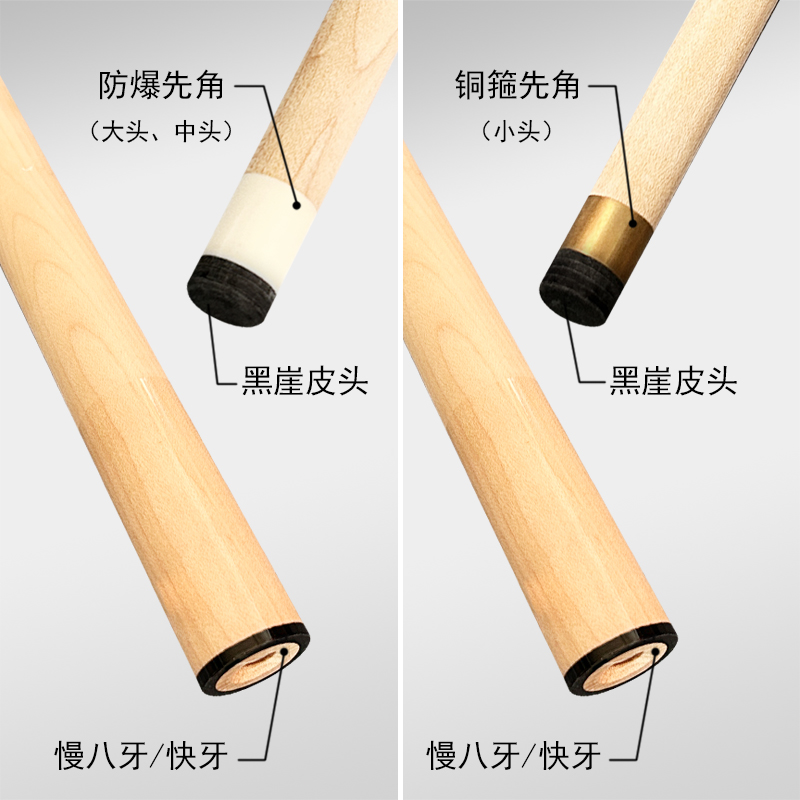 防爆先角
（大头、中头）

黑崖皮头

慢八牙/快牙

铜箍先角
（小头）

黑崖皮头

慢八牙/快牙