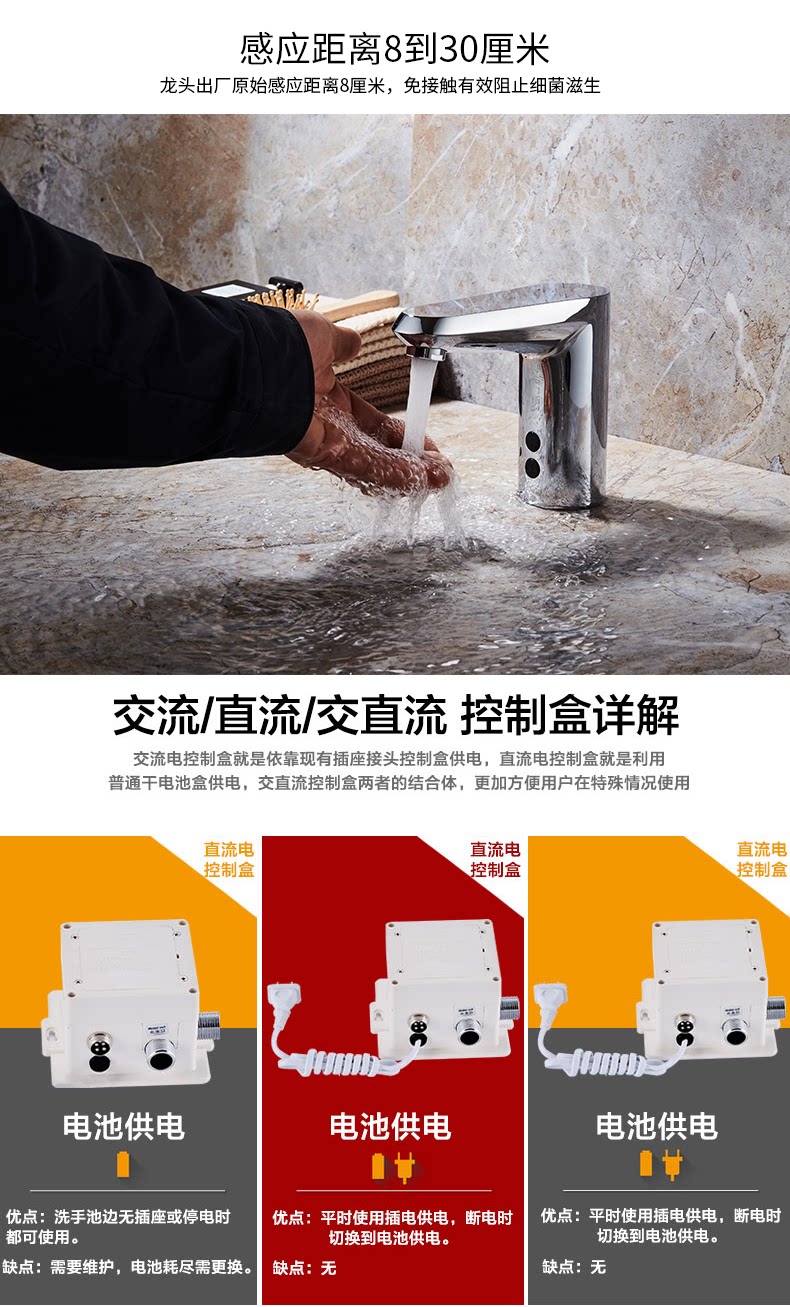 感应距离8到30厘米

龙头出厂原始感应距离8厘米，免接触有效阻止细菌滋生

交流/直流/交直流 控制盒详解

交流电控制盒就是依靠现有插座接头控制盒供电，直流电控制盒就是利用普通干电池盒供电，交直流控制盒两者的结合体，更加方便用户在特殊情况使用

直流电控制盒

电池供电

优点：洗手池边无插座或停电时都可使用。

缺点：需要维护，电池耗尽需更换。

直流电控制盒

电池供电

优点：平时使用插电供电，断电时切换到电池供电。

缺点：无

直流电控制盒

电池供电

优点：平时使用插电供电，断电时切换到电池供电。

缺点：无