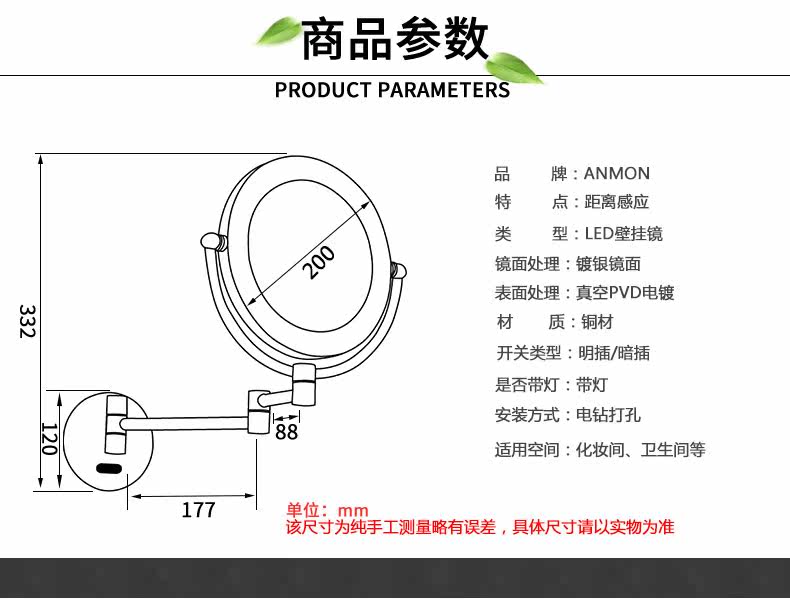 商品参数
PRODUCT PARAMETERS

332
200
120
88
177

品　　牌：ANMON
特　　点：距离感应
类　　型：LED壁挂镜
镜面处理：镀银镜面
表面处理：真空PVD电镀
材　　质：铜材
开关类型：明插/暗插
是否带灯：带灯
安装方式：电钻打孔
适用空间：化妆间、卫生间等

单位：mm
该尺寸为纯手工测量略有误差，具体尺寸请以实物为准