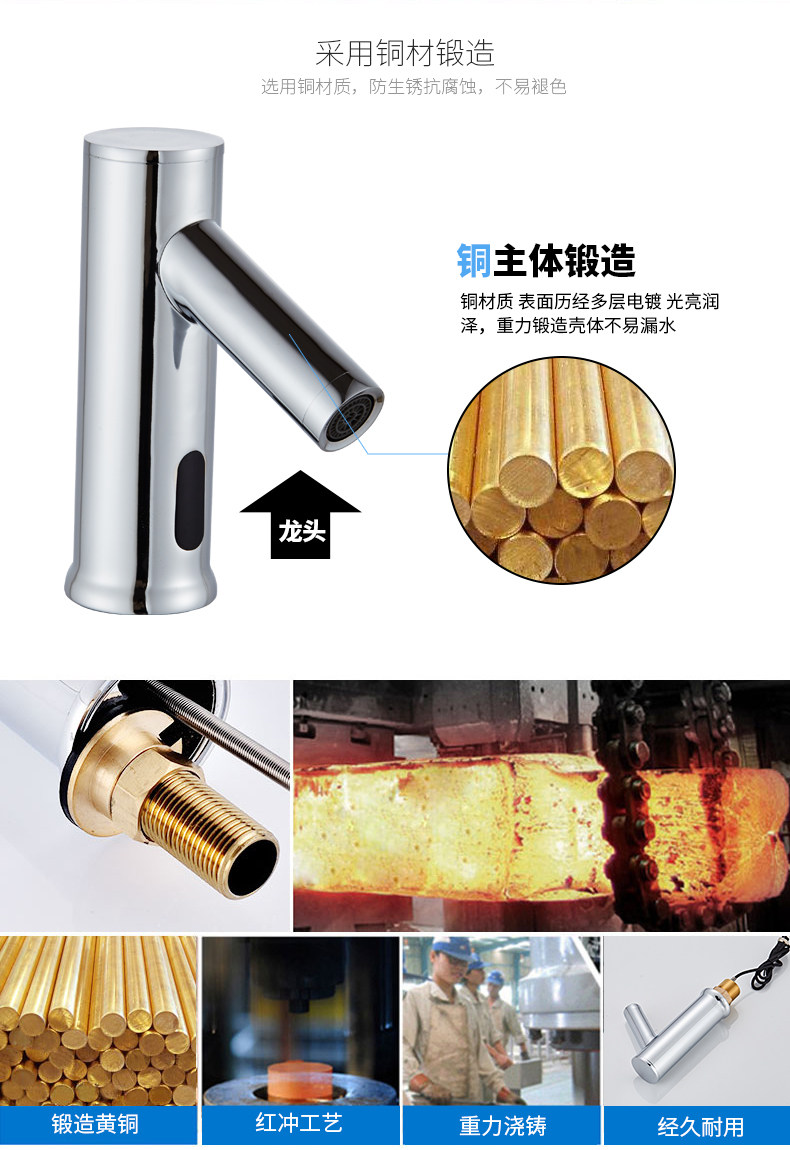 采用铜材锻造

选用铜材质，防生锈抗腐蚀，不易褪色

铜主体锻造

铜材质 表面历经多层电镀 光亮润泽，重力锻造壳体不易漏水

龙头

锻造黄铜

红冲工艺

重力浇铸

经久耐用