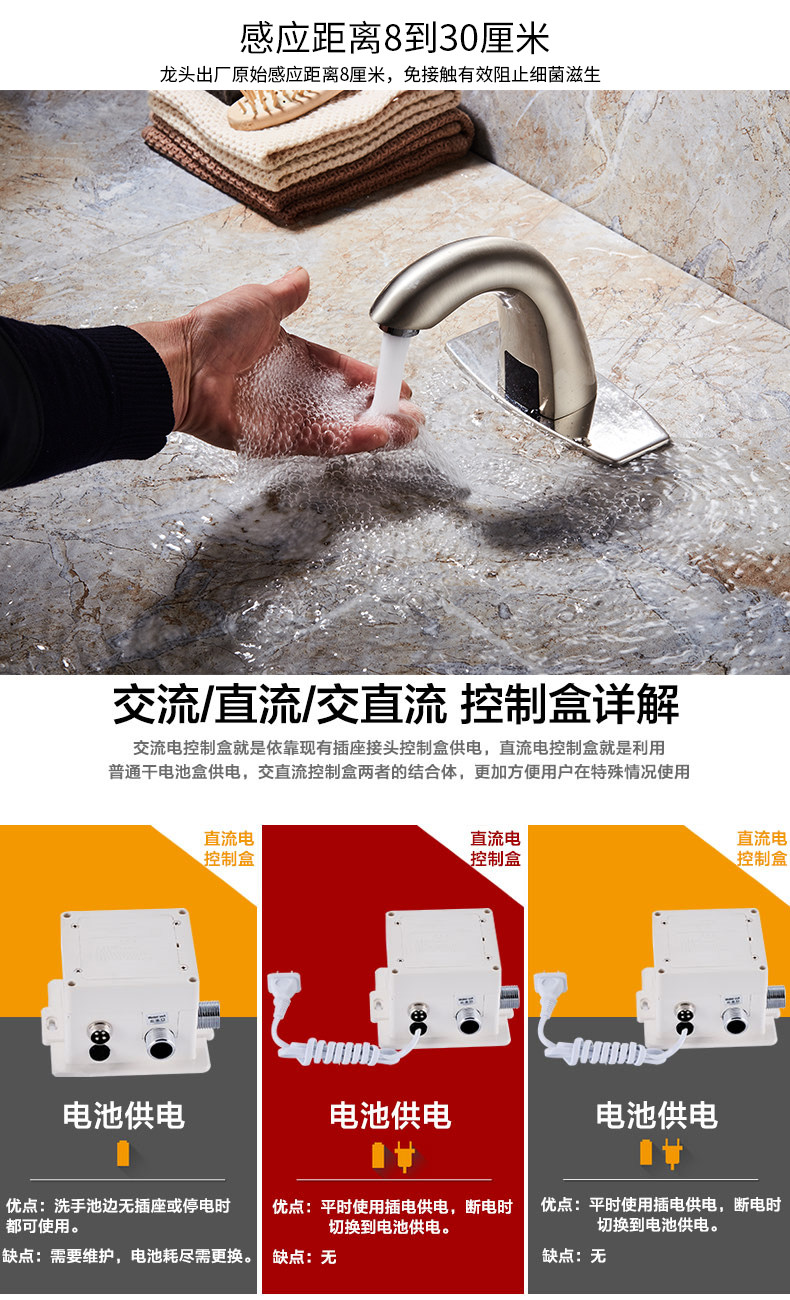 感应距离8到30厘米

龙头出厂原始感应距离8厘米，免接触有效阻止细菌滋生

交流/直流/交直流 控制盒详解

交流电控制盒就是依靠现有插座接头控制盒供电，直流电控制盒就是利用普通干电池盒供电，交直流控制盒两者的结合体，更加方便用户在特殊情况使用

直流电控制盒

电池供电

优点：洗手池边无插座或停电时都可使用。

缺点：需要维护，电池耗尽需更换。

直流电控制盒

电池供电

优点：平时使用插电供电，断电时切换到电池供电。

缺点：无

直流电控制盒

电池供电

优点：平时使用插电供电，断电时切换到电池供电。

缺点：无