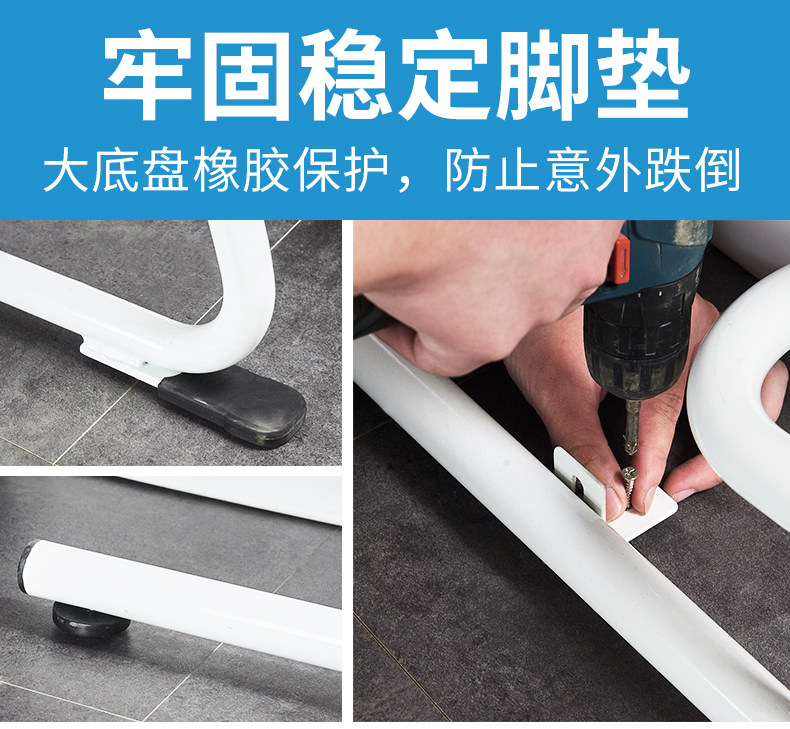 牢固稳定脚垫

大底盘橡胶保护，防止意外跌倒