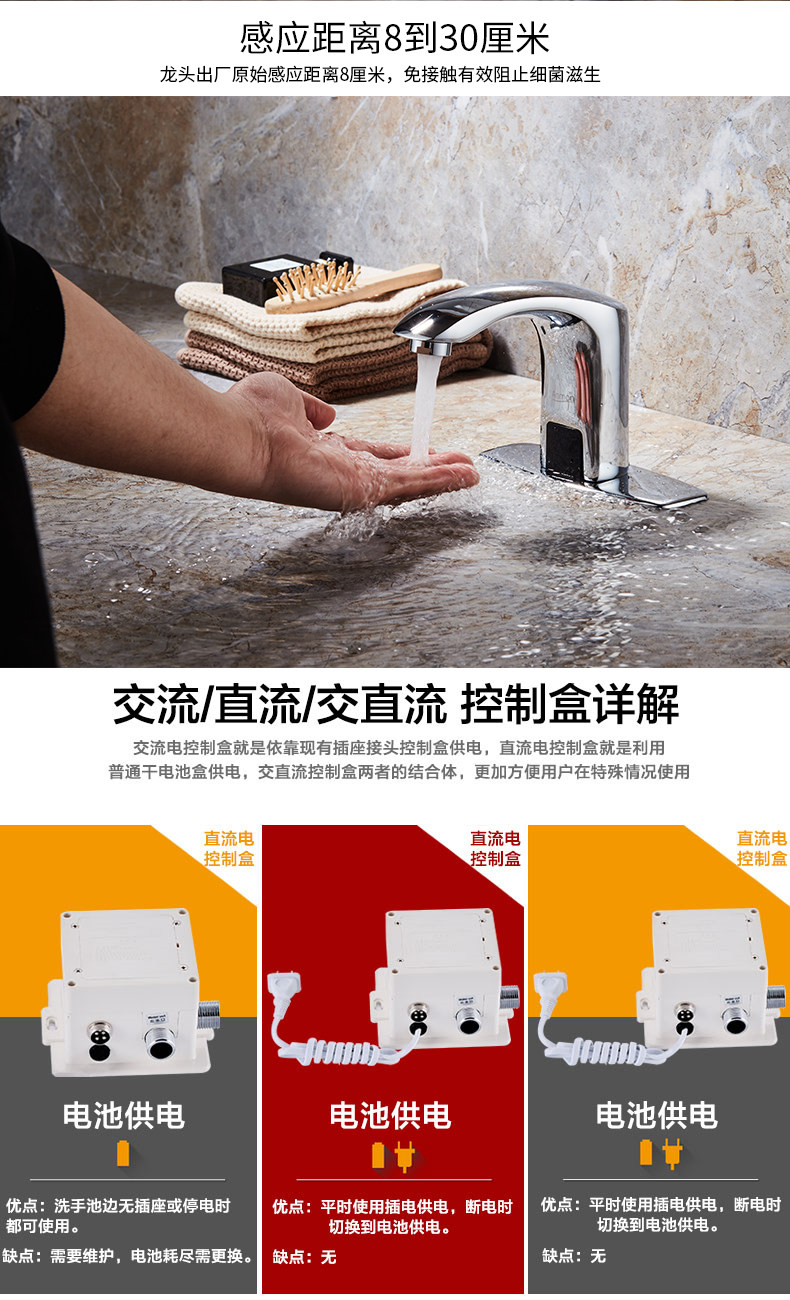 感应距离8到30厘米

龙头出厂原始感应距离8厘米，免接触有效阻止细菌滋生

交流/直流/交直流 控制盒详解

交流电控制盒就是依靠现有插座接头控制盒供电，直流电控制盒就是利用普通干电池盒供电，交直流控制盒两者的结合体，更加方便用户在特殊情况使用

直流电控制盒

电池供电

优点：洗手池边无插座或停电时都可使用。

缺点：需要维护，电池耗尽需更换。

直流电控制盒

电池供电

优点：平时使用插电供电，断电时切换到电池供电。

缺点：无

直流电控制盒

电池供电

优点：平时使用插电供电，断电时切换到电池供电。

缺点：无