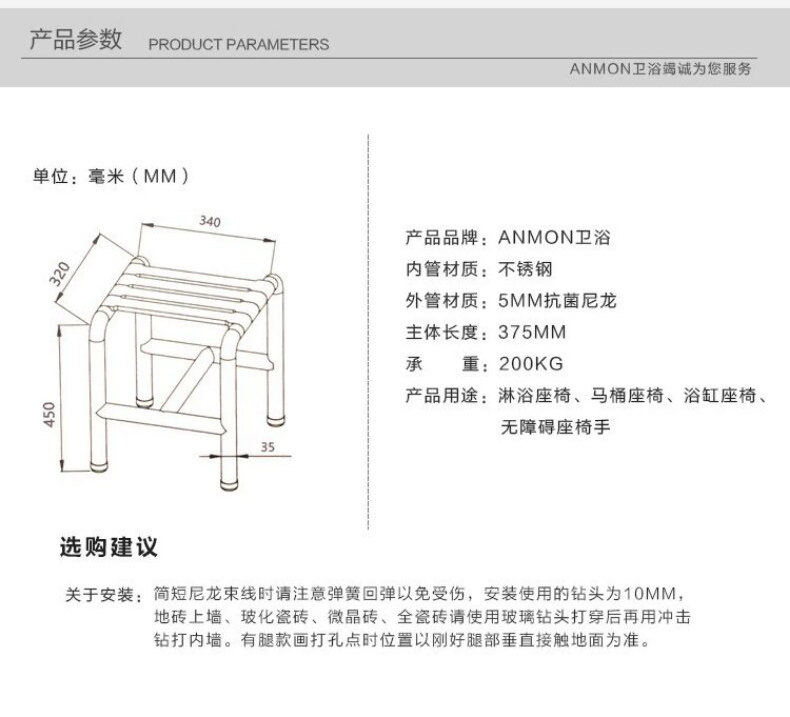 产品参数 PRODUCT PARAMETERS

ANMON卫浴竭诚为您服务

单位：毫米（MM）

340

320

450

35

产品品牌：ANMON卫浴
内管材质：不锈钢
外管材质：5MM抗菌尼龙
主体长度：375MM
承　　重：200KG
产品用途：淋浴座椅、马桶座椅、浴缸座椅、无障碍座椅手

选购建议

关于安装：简短尼龙束线时请注意弹簧回弹以免受伤，安装使用的钻头为10MM，地砖上墙、玻化瓷砖、微晶砖、全瓷砖请使用玻璃钻头打穿后再用冲击钻打内墙。有腿款画打孔点时位置以刚好腿部垂直接触地面为准。