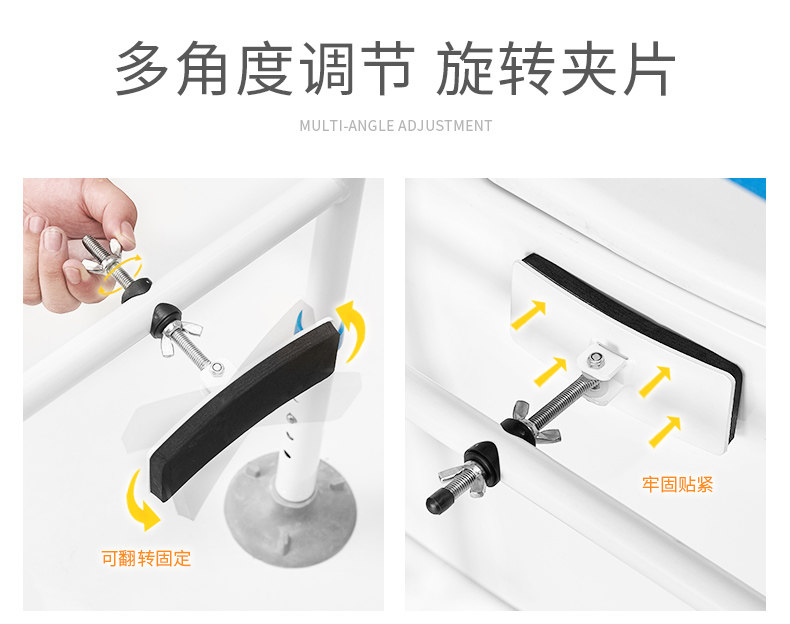 多角度调节 旋转夹片

MULTI-ANGLE ADJUSTMENT

可翻转固定

牢固贴紧