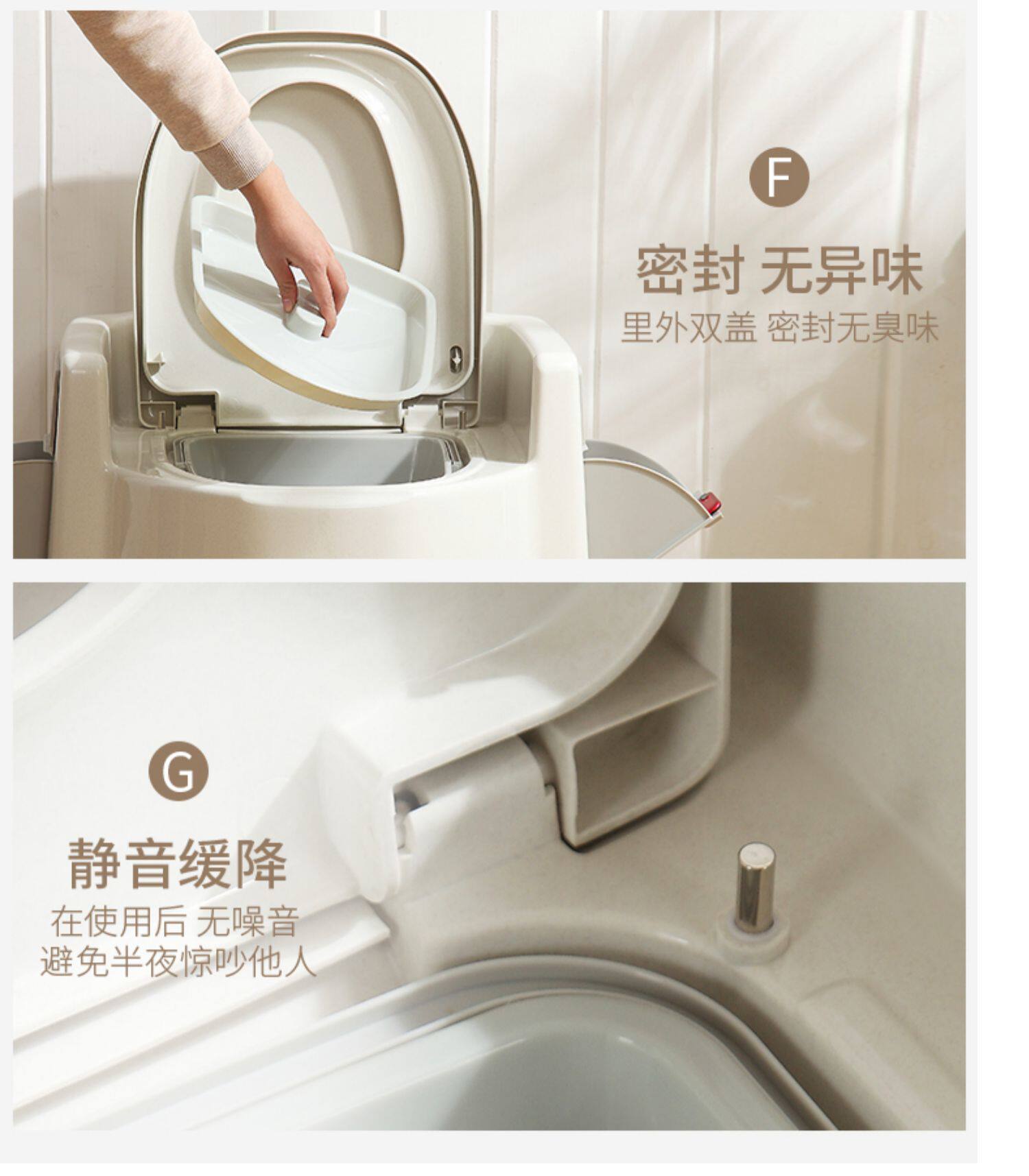 F

密封 无异味

里外双盖 密封无臭味

G

静音缓降

在使用后 无噪音
避免半夜惊吵他人