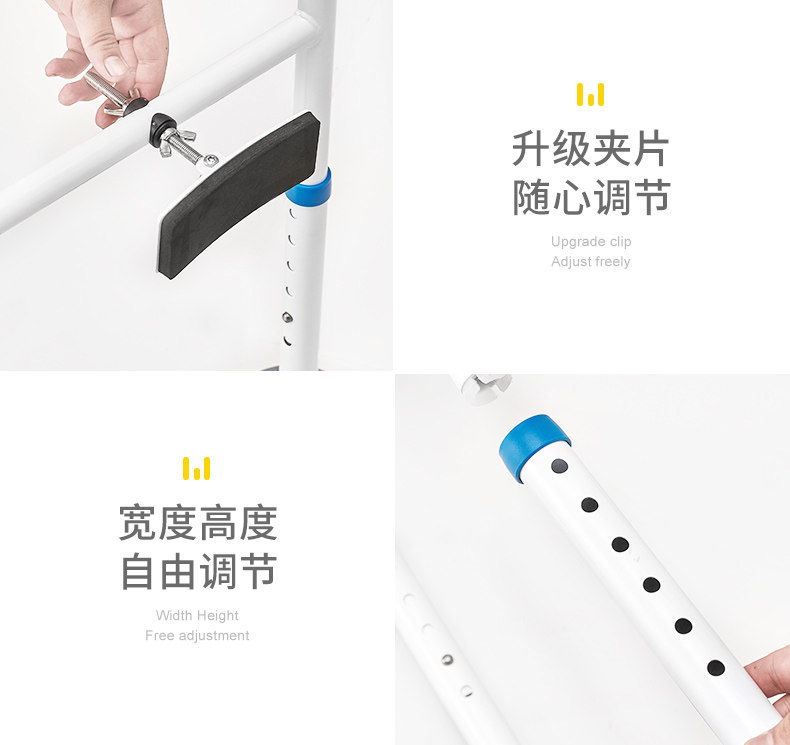 升级夹片
随心调节

Upgrade clip
Adjust freely

宽度高度
自由调节

Width Height
Free adjustment