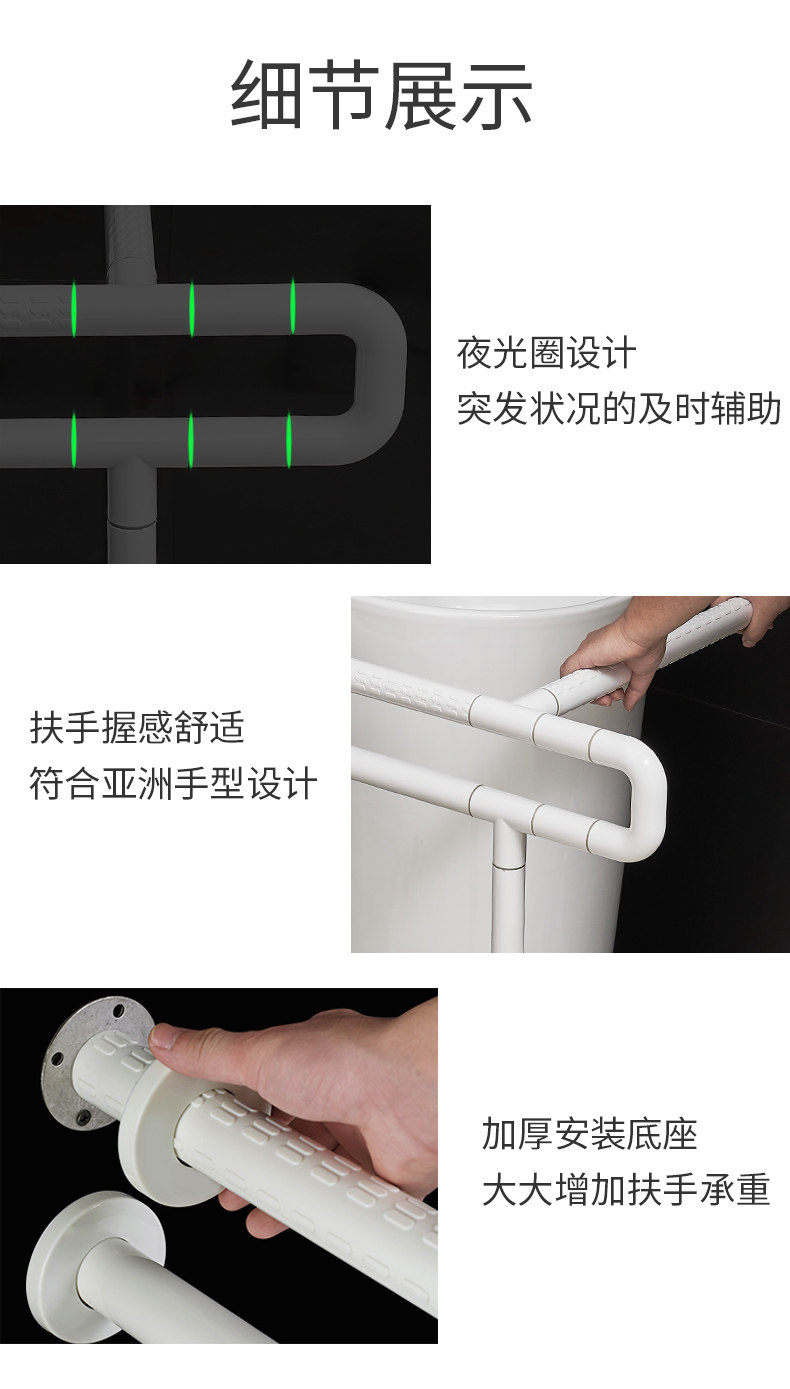 细节展示

夜光圈设计
突发状况的及时辅助

扶手握感舒适
符合亚洲手型设计

加厚安装底座
大大增加扶手承重