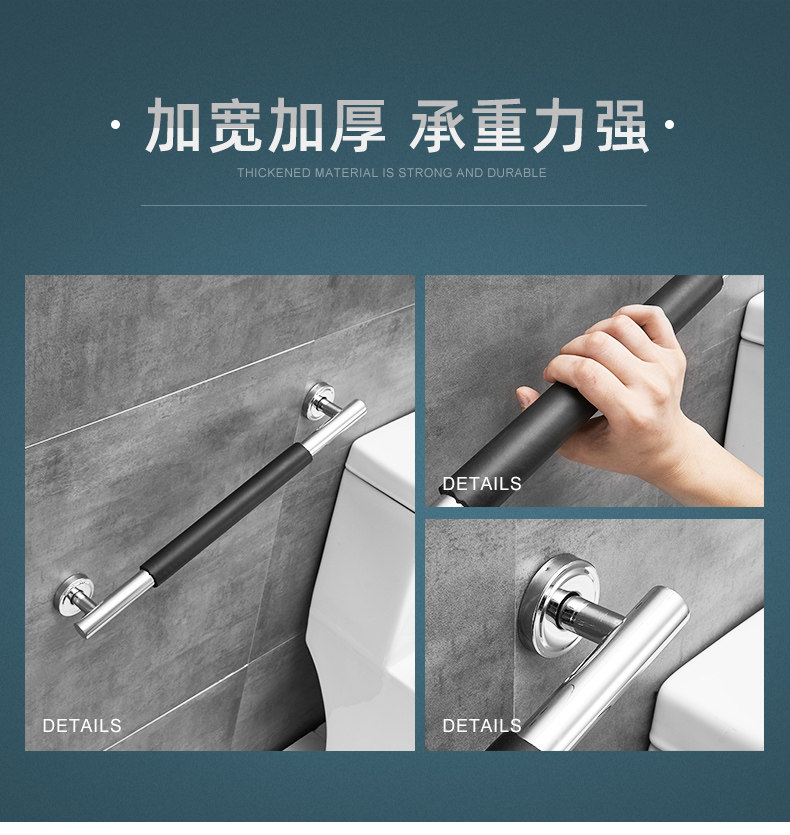 · 加宽加厚 承重力强 ·

THICKENED MATERIAL IS STRONG AND DURABLE

DETAILS

DETAILS

DETAILS