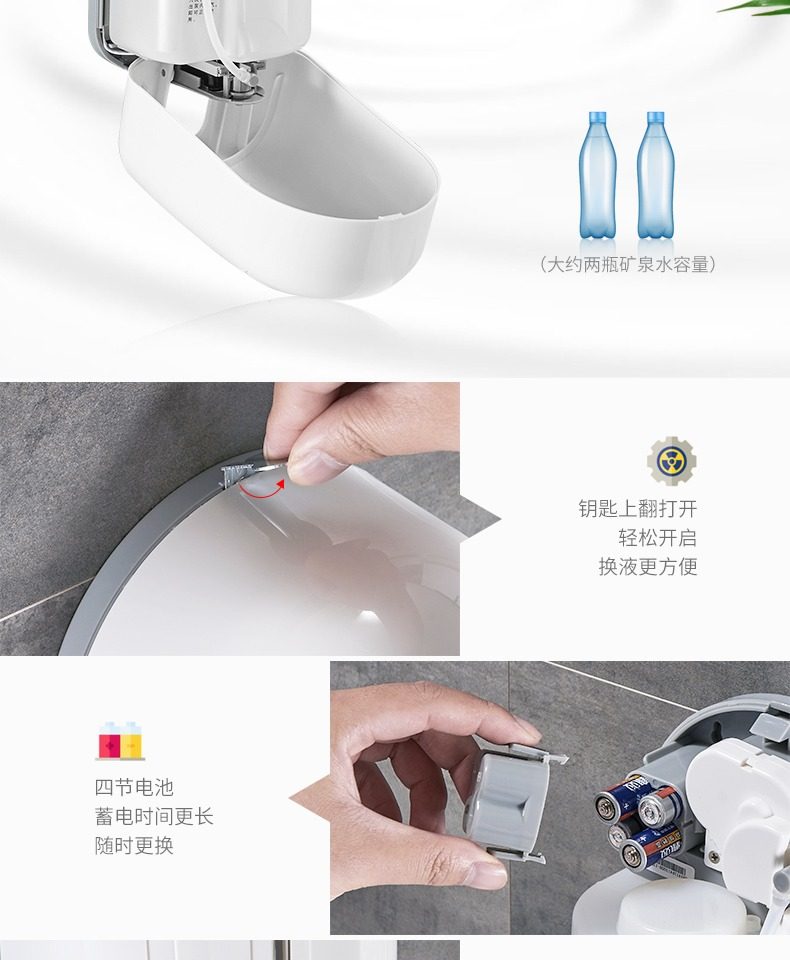 （大约两瓶矿泉水容量）

钥匙上翻打开
轻松开启
换液更方便

四节电池
蓄电时间更长
随时更换