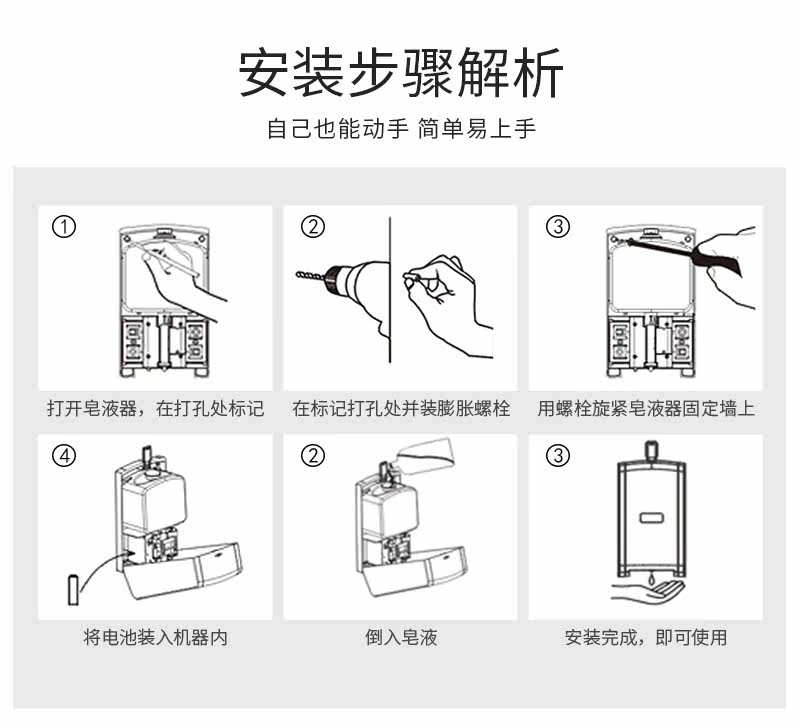 安装步骤解析

自己也能动手 简单易上手

①

打开皂液器，在打孔处标记

②

在标记打孔处并装膨胀螺栓

③

用螺栓旋紧皂液器固定墙上

④

将电池装入机器内

②

倒入皂液

③

安装完成，即可使用