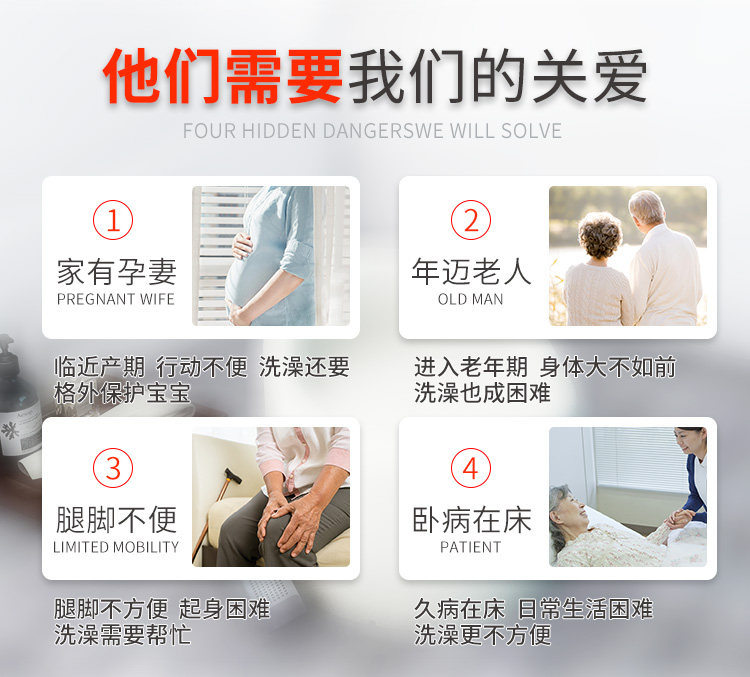 他们需要我们的关爱
FOUR HIDDEN DANGERSWE WILL SOLVE

1
家有孕妻
PREGNANT WIFE

临近产期 行动不便 洗澡还要格外保护宝宝

2
年迈老人
OLD MAN

进入老年期 身体大不如前 洗澡也成困难

3
腿脚不便
LIMITED MOBILITY

腿脚不方便 起身困难 洗澡需要帮忙

4
卧病在床
PATIENT

久病在床 日常生活困难 洗澡更不方便