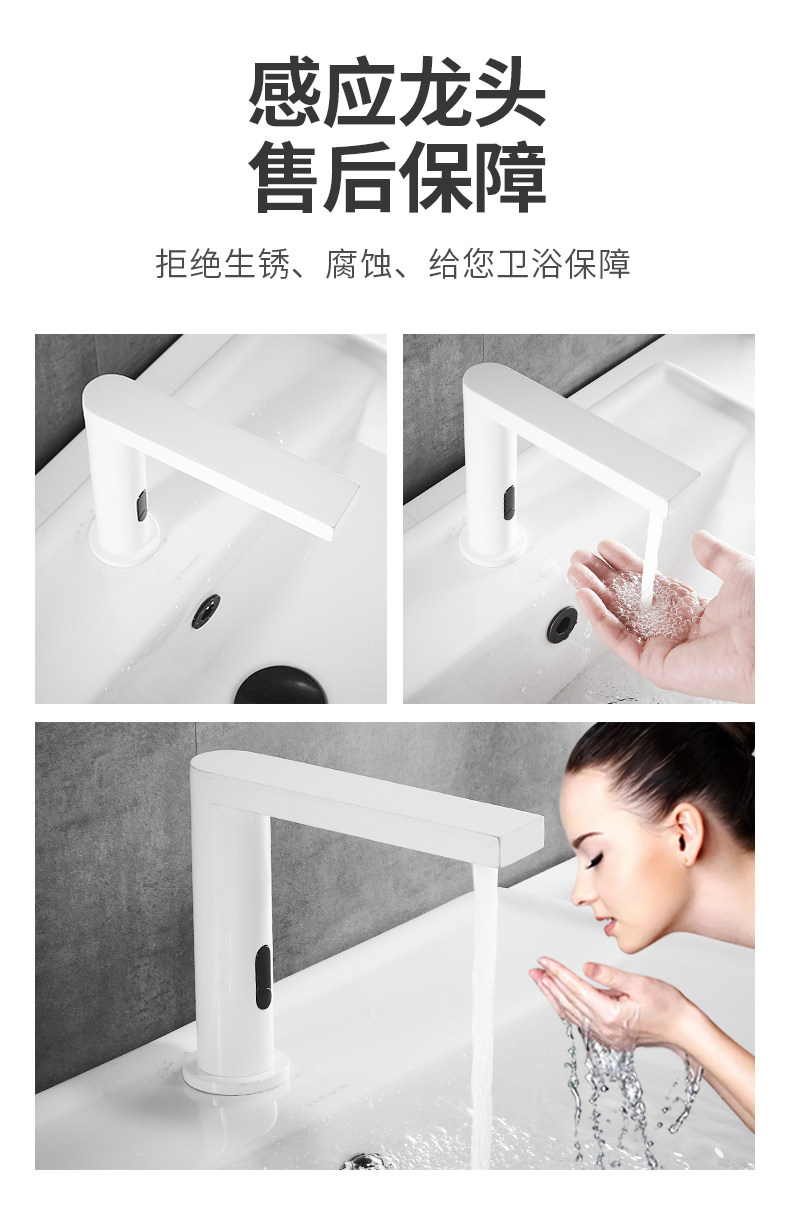 感应龙头
售后保障

拒绝生锈、腐蚀、给您卫浴保障