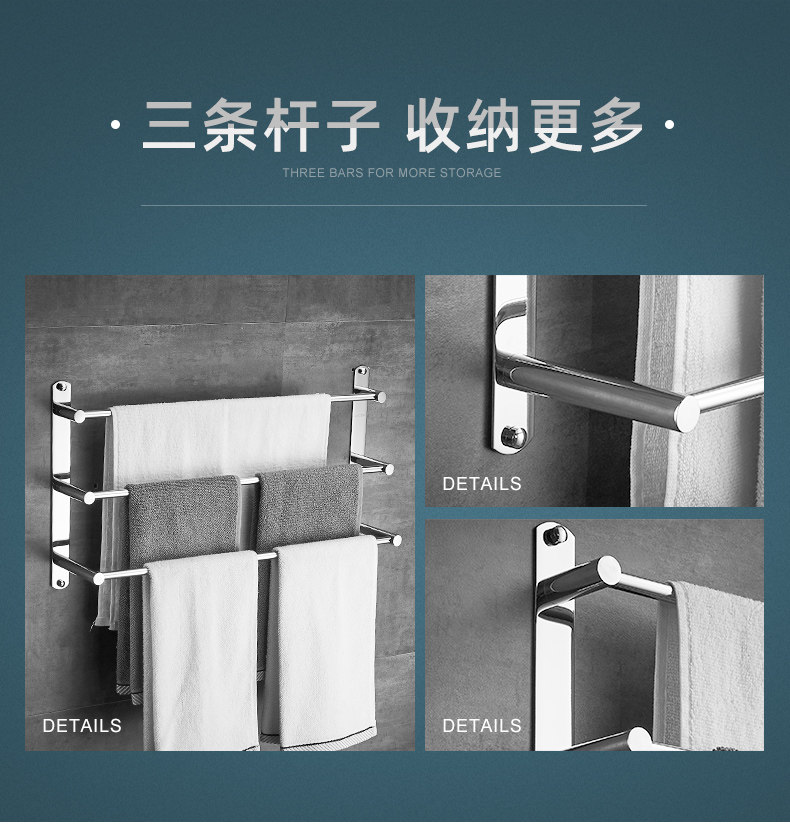 · 三条杆子 收纳更多 ·

THREE BARS FOR MORE STORAGE

DETAILS

DETAILS

DETAILS