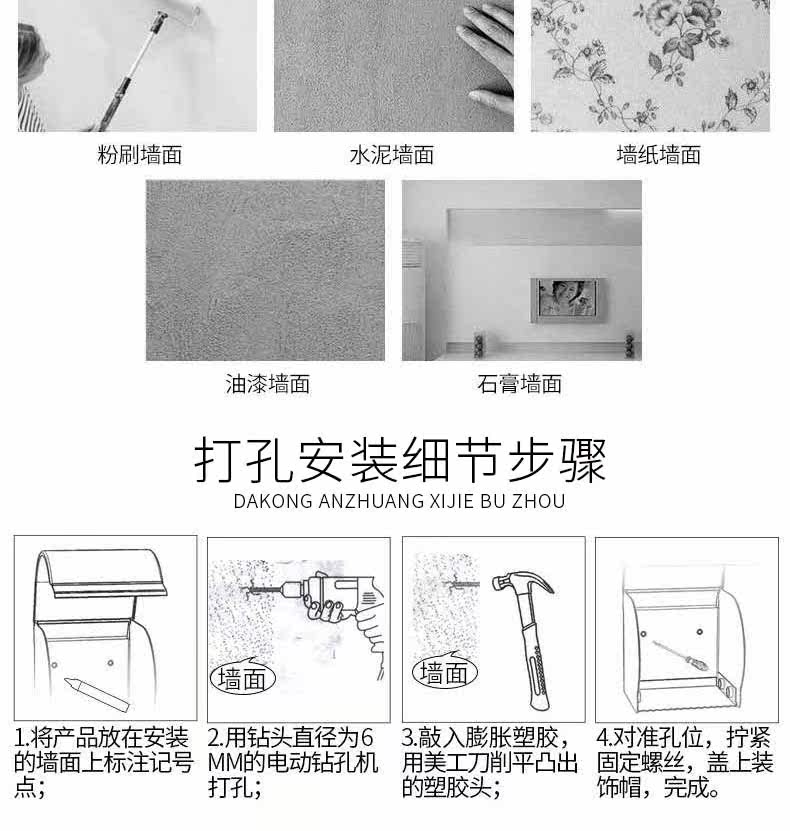 粉刷墙面

水泥墙面

墙纸墙面

油漆墙面

石膏墙面

打孔安装细节步骤
DAKONG ANZHUANG XIJIE BU ZHOU

墙面

墙面

1.将产品放在安装的墙面上标注记号点；

2.用钻头直径为6MM的电动钻孔机打孔；

3.敲入膨胀塑胶，用美工刀削平凸出的塑胶头；

4.对准孔位，拧紧固定螺丝，盖上装饰帽，完成。