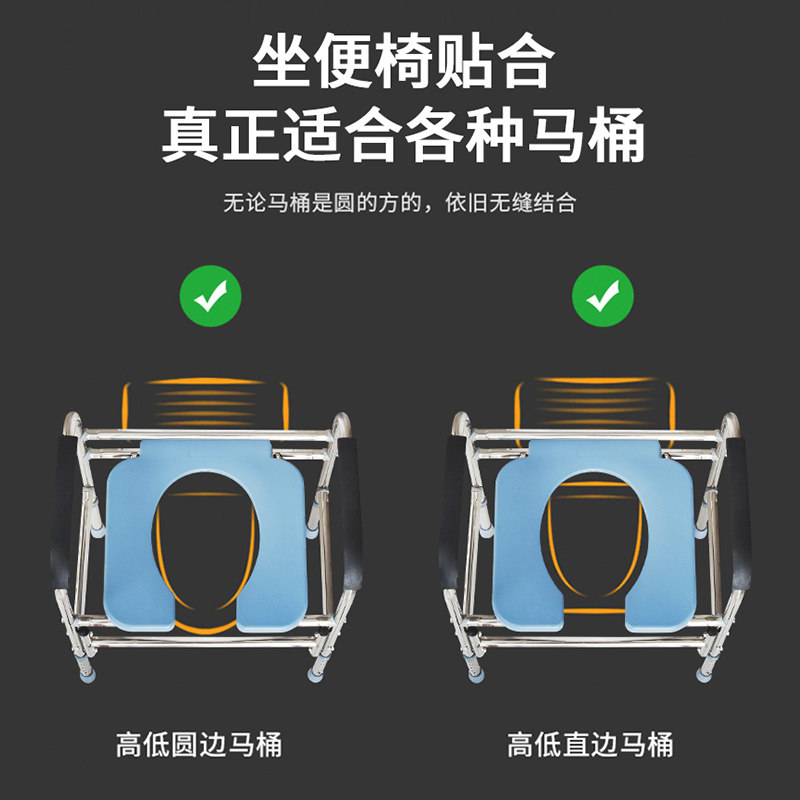 坐便椅贴合
真正适合各种马桶

无论马桶是圆的方的，依旧无缝结合

高低圆边马桶

高低直边马桶