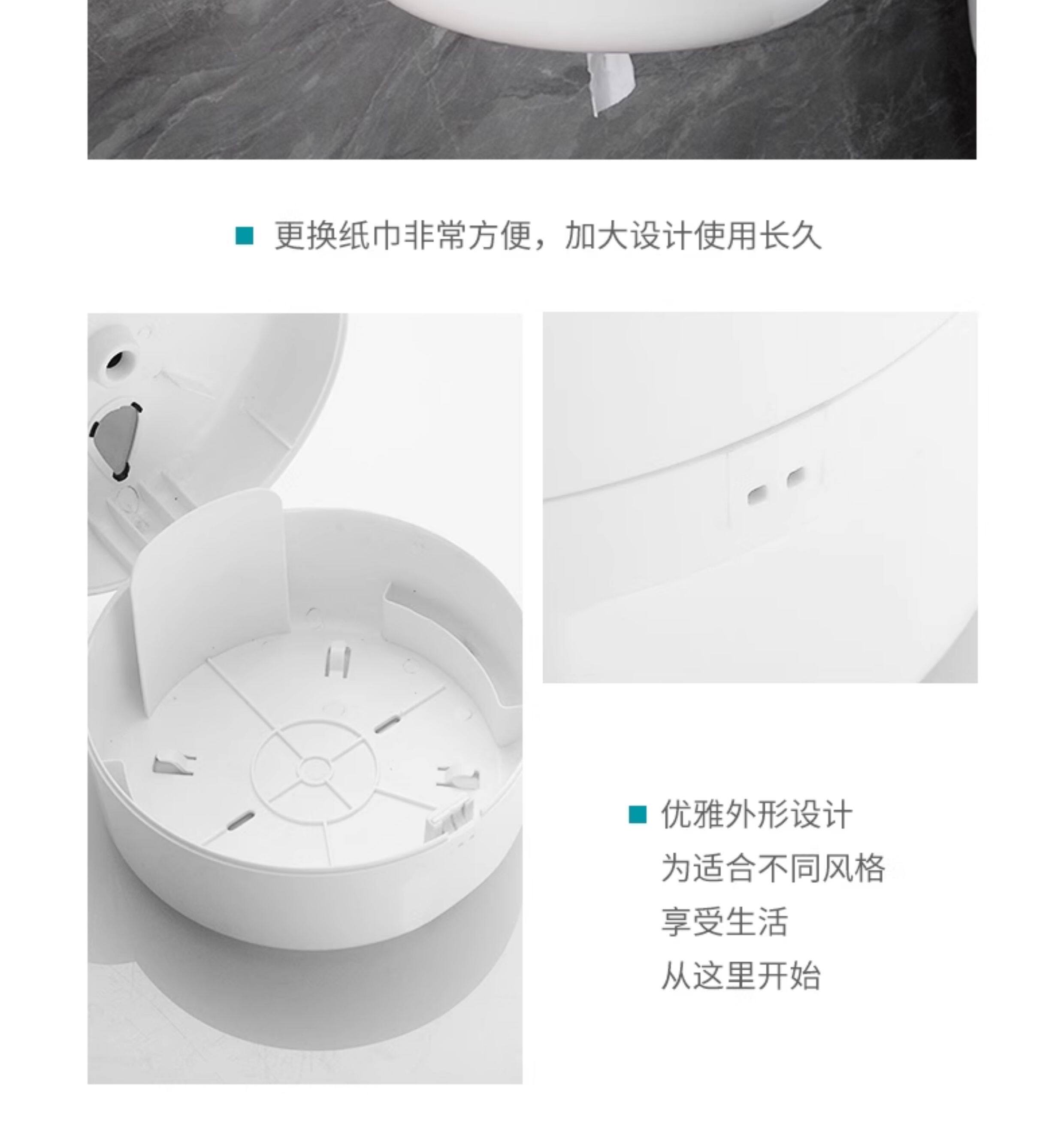 更换纸巾非常方便，加大设计使用长久

优雅外形设计
为适合不同风格
享受生活
从这里开始