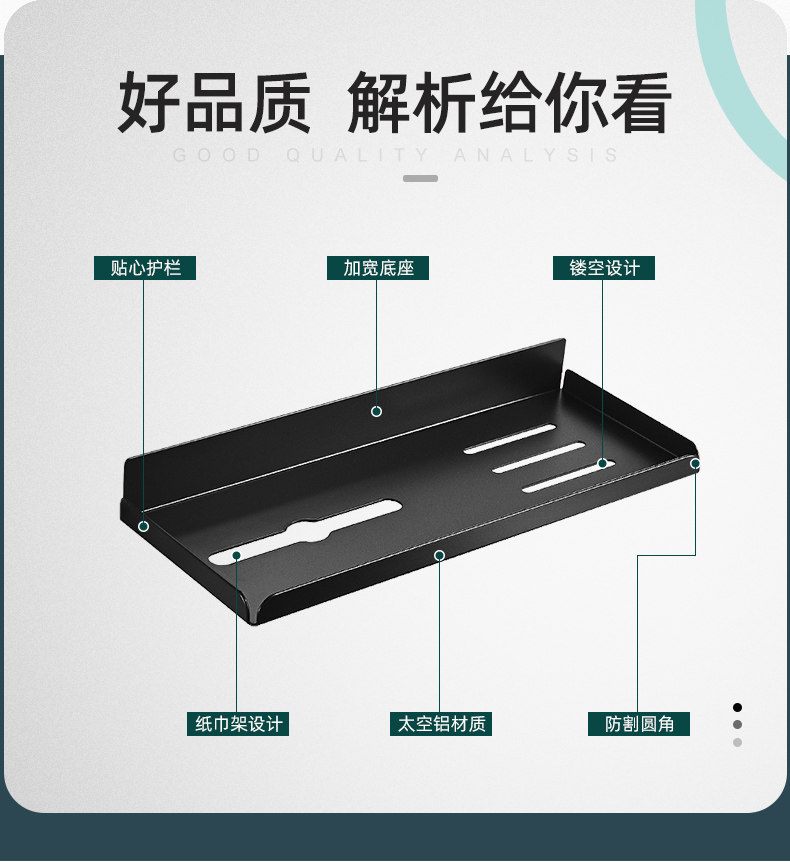 好品质 解析给你看
GOOD QUALITY ANALYSIS

贴心护栏

加宽底座

镂空设计

纸巾架设计

太空铝材质

防割圆角