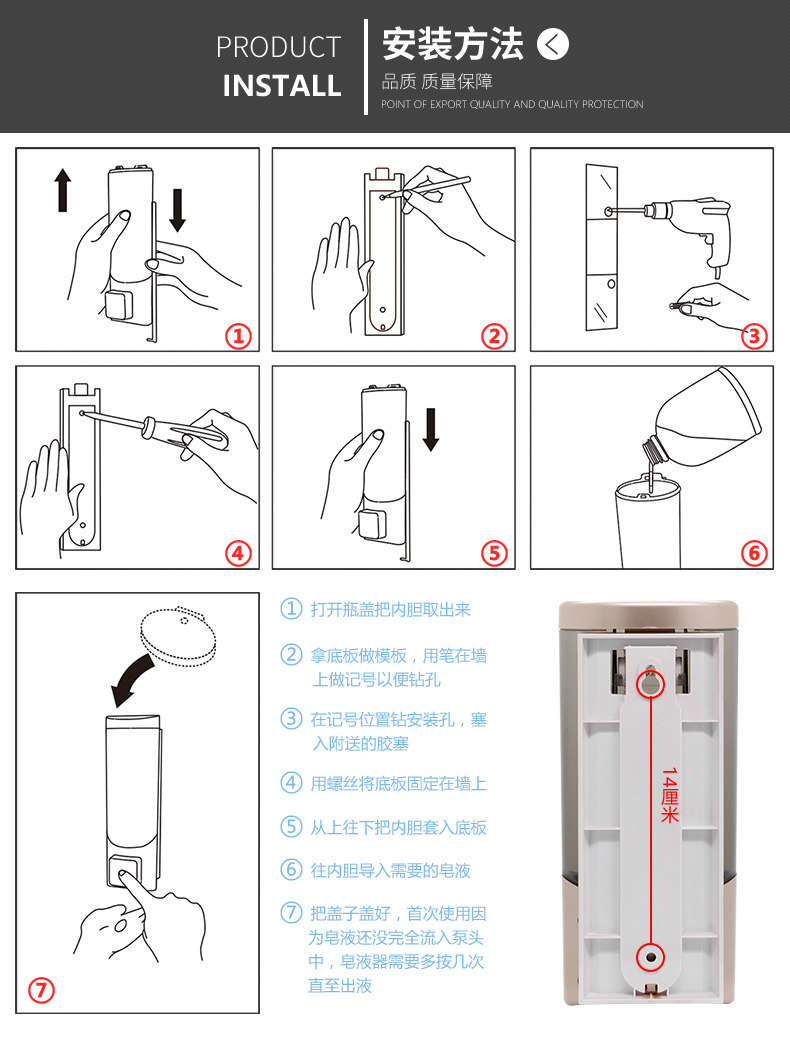 PRODUCT
INSTALL

安装方法

品质 质量保障
POINT OF EXPORT QUALITY AND QUALITY PROTECTION

①

②

③

④

⑤

⑥

⑦

① 打开瓶盖把内胆取出来

② 拿底板做模板，用笔在墙上做记号以便钻孔

③ 在记号位置钻安装孔，塞入附送的胶塞

④ 用螺丝将底板固定在墙上

⑤ 从上往下把内胆套入底板

⑥ 往内胆导入需要的皂液

⑦ 把盖子盖好，首次使用因为皂液还没完全流入泵头中，皂液器需要多按几次直至出液

14厘米