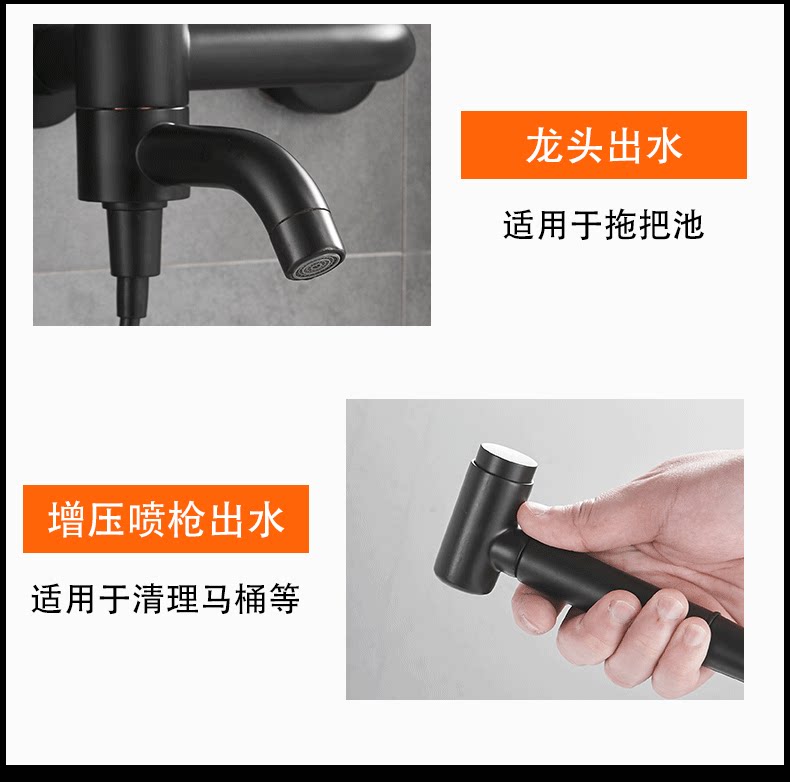 龙头出水

适用于拖把池

增压喷枪出水

适用于清理马桶等