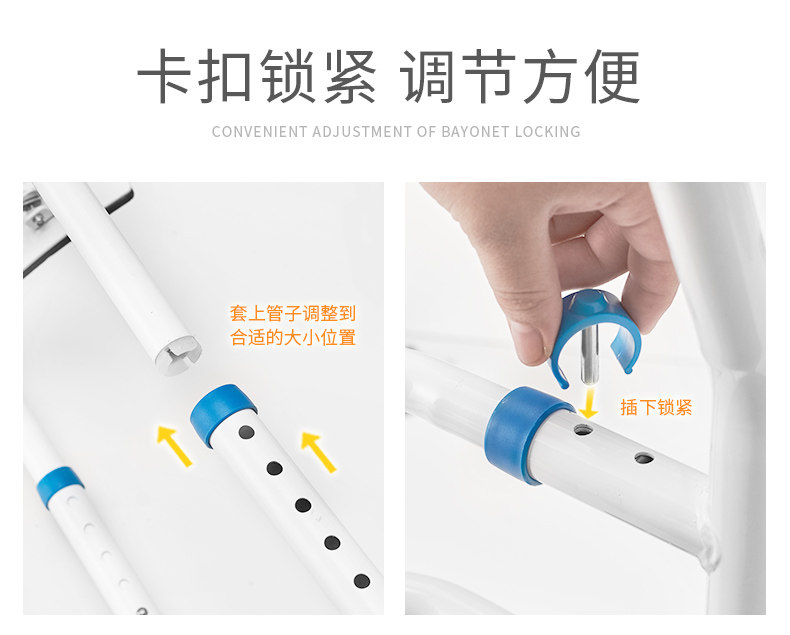 卡扣锁紧 调节方便

CONVENIENT ADJUSTMENT OF BAYONET LOCKING

套上管子调整到合适的大小位置

插下锁紧