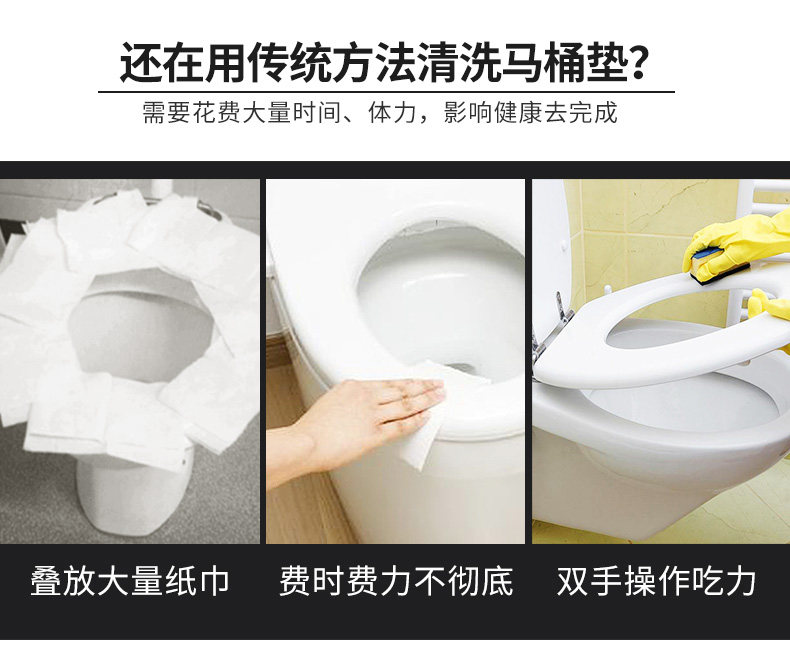 还在用传统方法清洗马桶垫?

需要花费大量时间、体力,影响健康去完成

叠放大量纸巾

费时费力不彻底

双手操作吃力