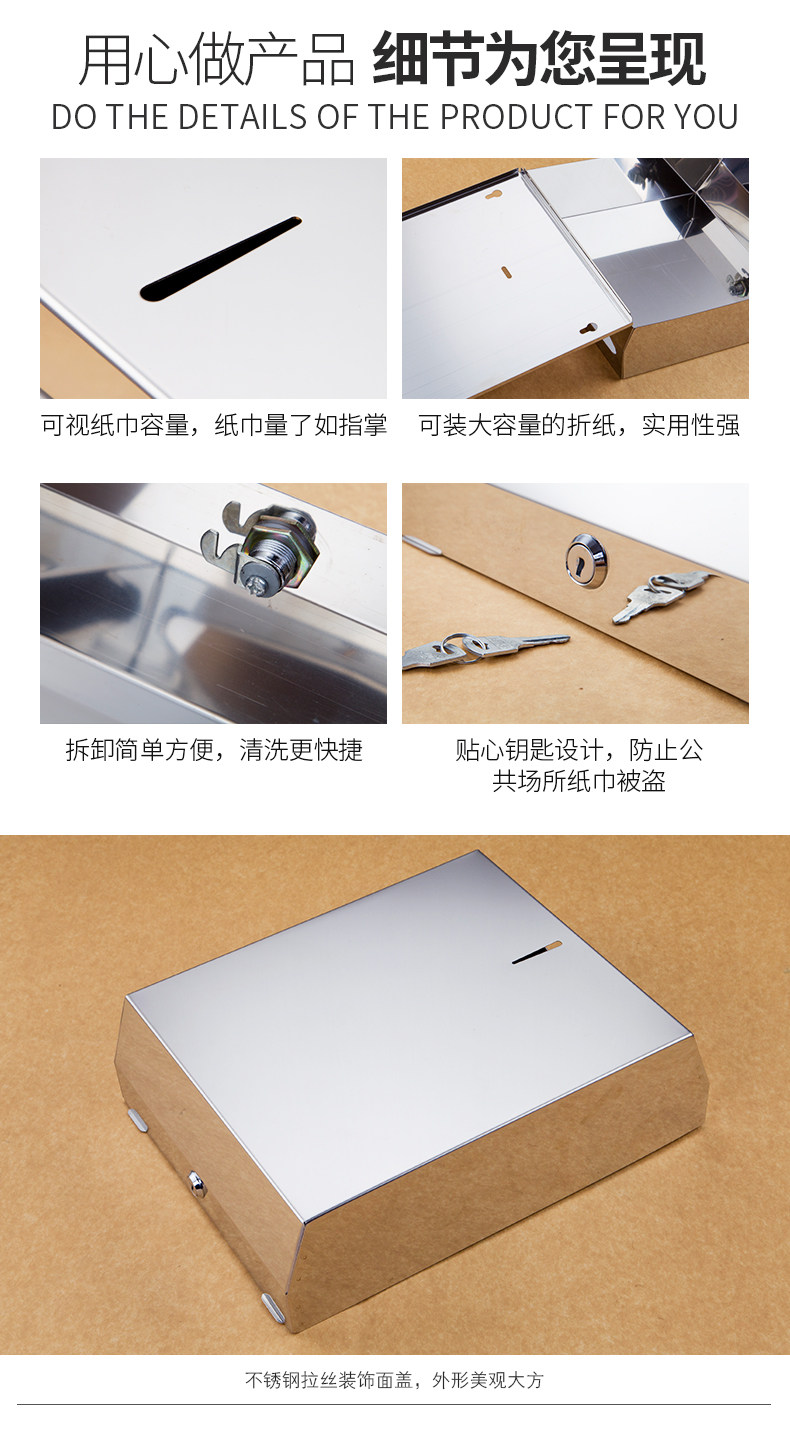 用心做产品 细节为您呈现
DO THE DETAILS OF THE PRODUCT FOR YOU

可视纸巾容量，纸巾量了如指掌

可装大容量的折纸，实用性强

拆卸简单方便，清洗更快捷

贴心钥匙设计，防止公共场所纸巾被盗

不锈钢拉丝装饰面盖，外形美观大方