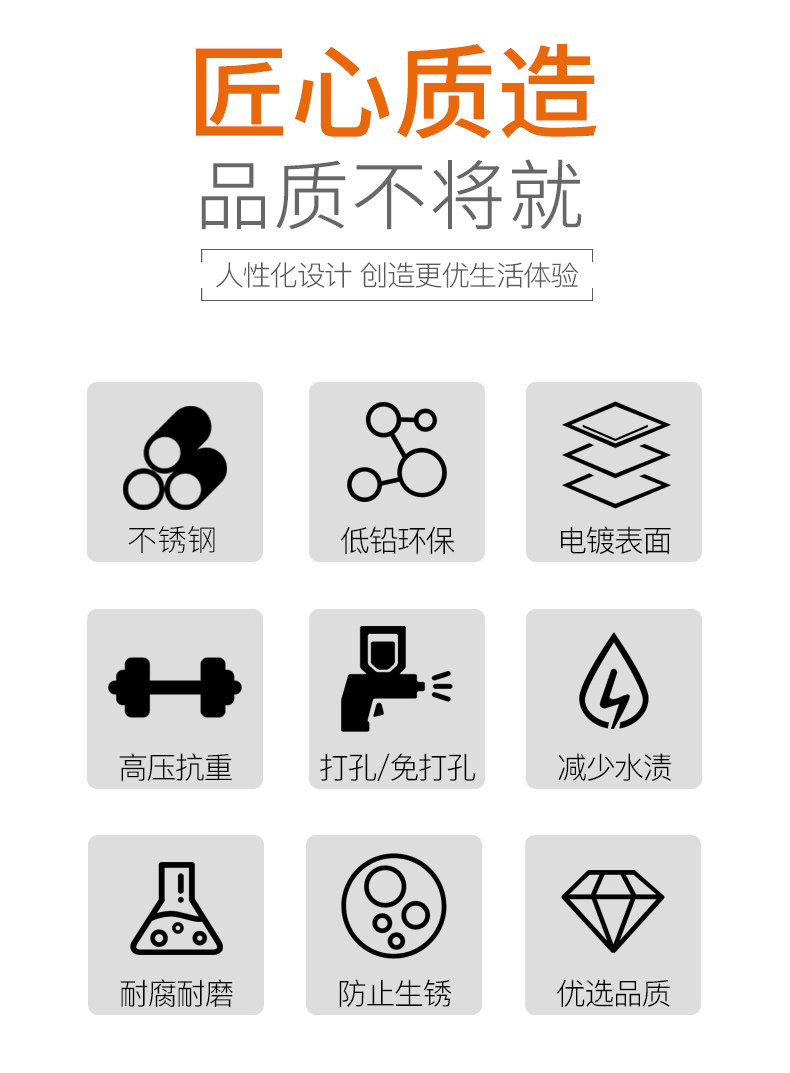 匠心质造

品质不将就

人性化设计 创造更优生活体验

不锈钢

低铅环保

电镀表面

高压抗重

打孔/免打孔

减少水渍

耐腐耐磨

防止生锈

优选品质