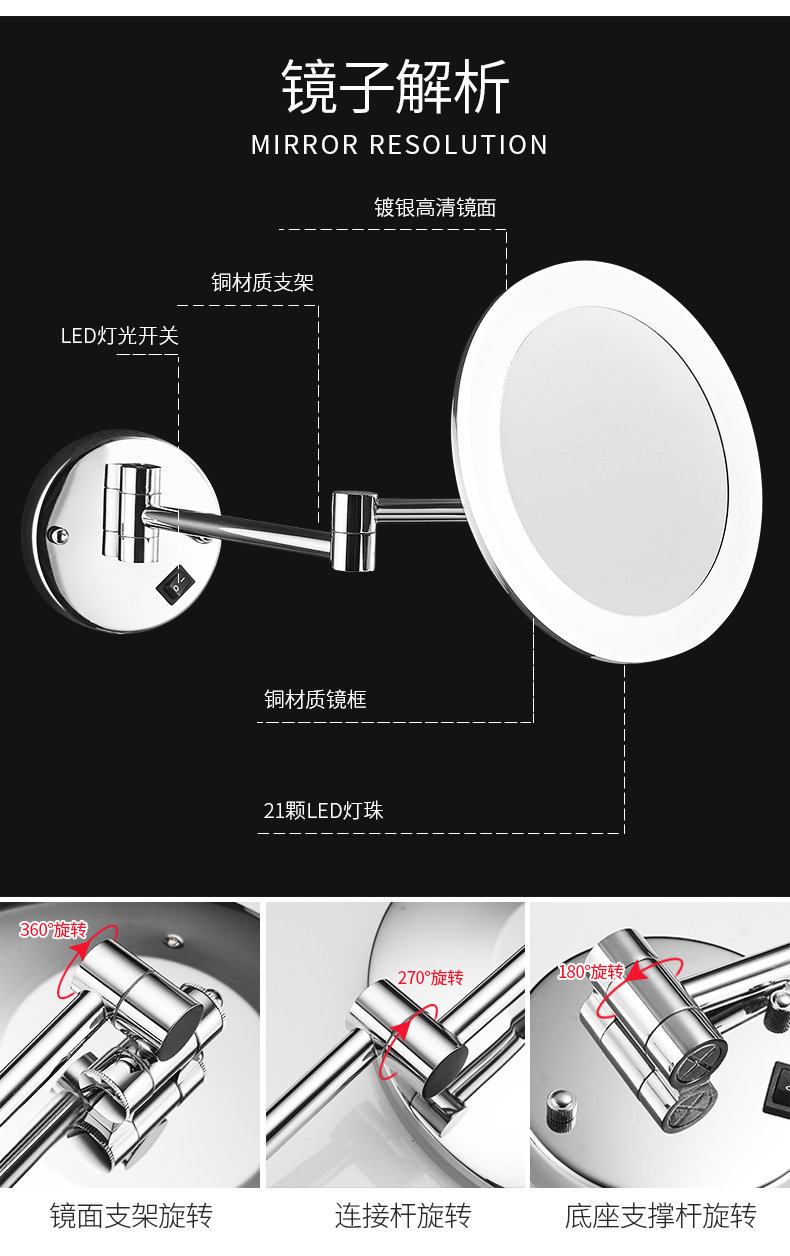 镜子解析
MIRROR RESOLUTION

镀银高清镜面

铜材质支架

LED灯光开关

铜材质镜框

21颗LED灯珠

360°旋转

270°旋转

180°旋转

镜面支架旋转

连接杆旋转

底座支撑杆旋转